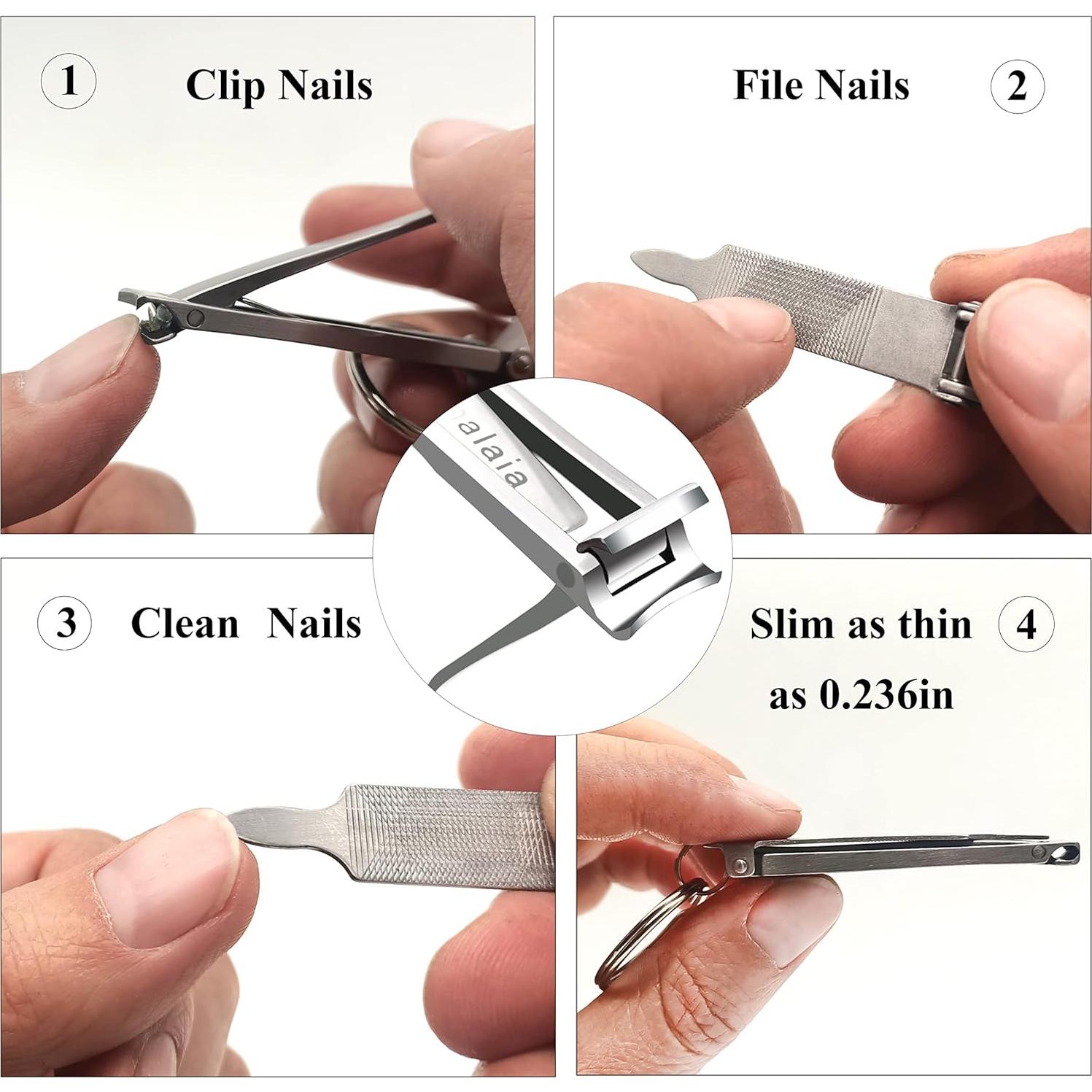 1 Clip Nails

File Nails 2

alaia

3 Clean Nails

Slim as thin as 0.236in 4