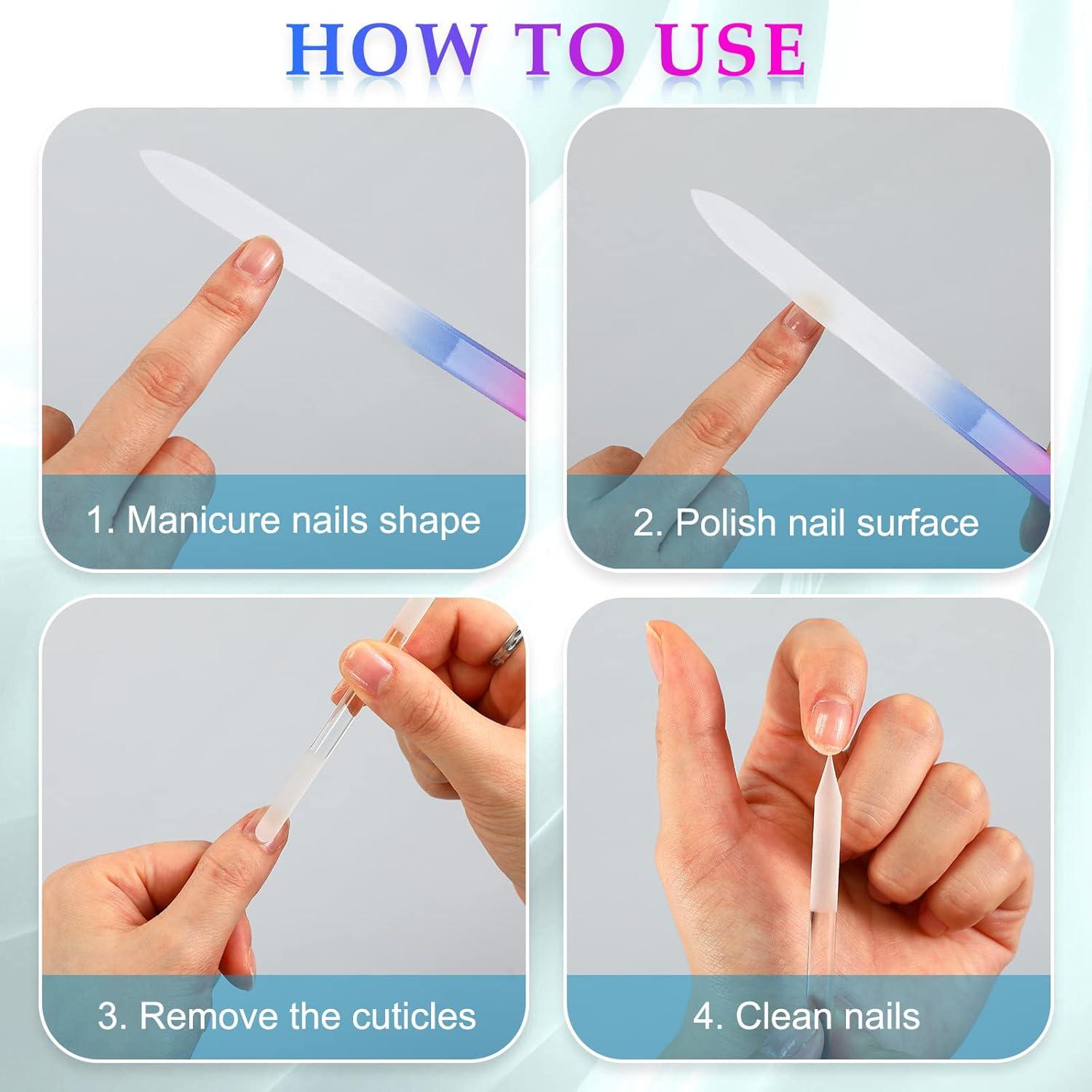 HOW TO USE

1. Manicure nails shape

2. Polish nail surface

3. Remove the cuticles

4. Clean nails