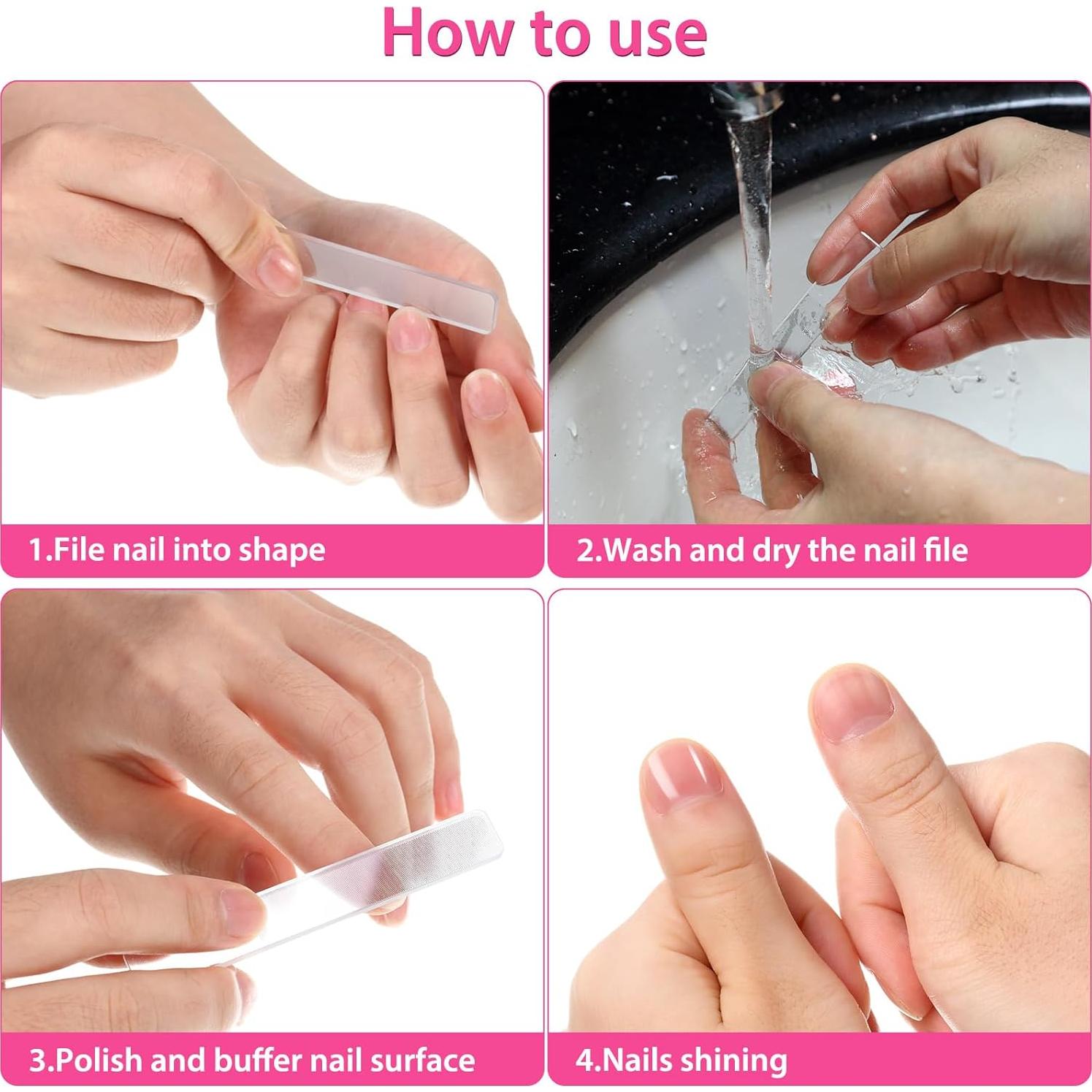 How to use

1.File nail into shape

2.Wash and dry the nail file

3.Polish and buffer nail surface

4.Nails shining