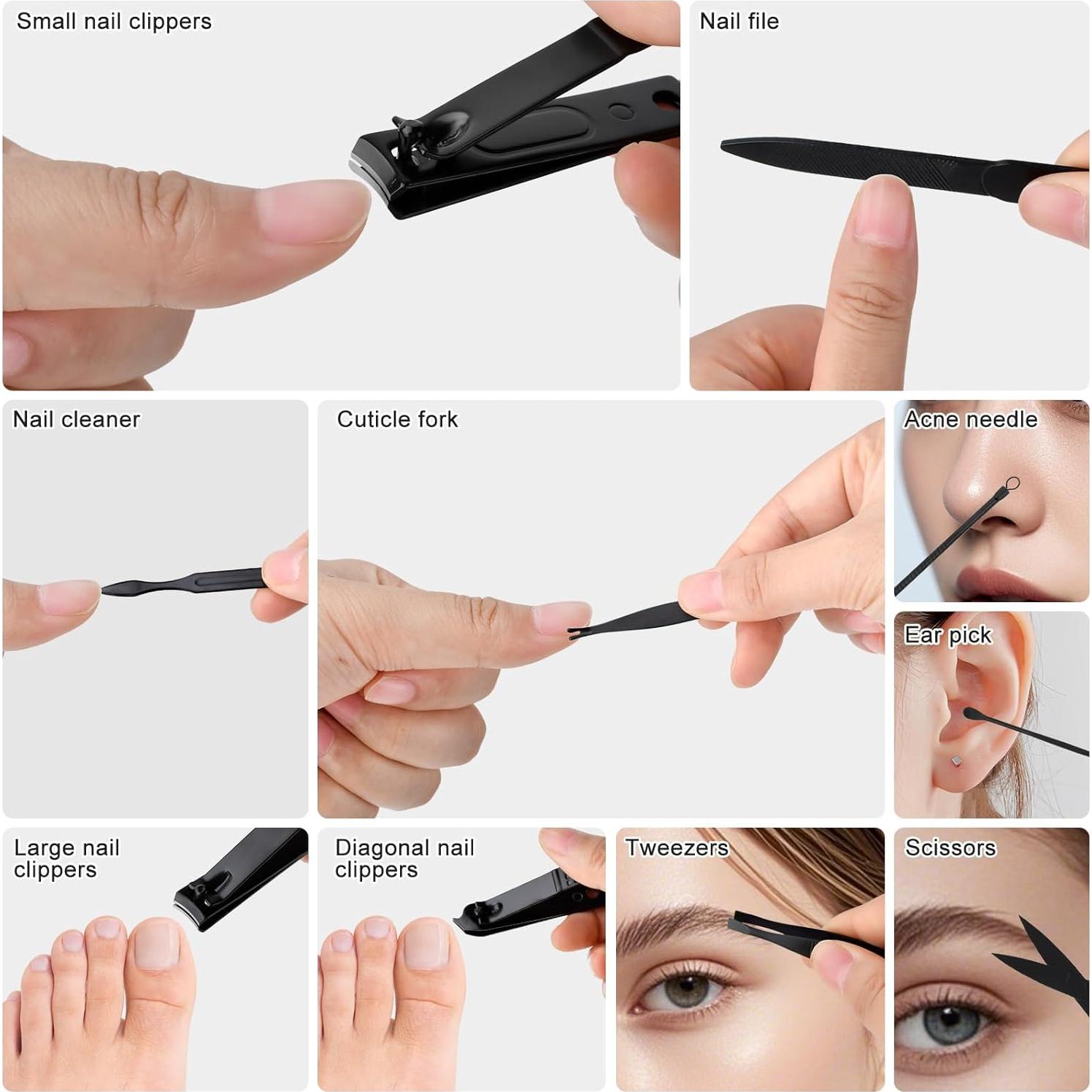 Small nail clippers

Nail file

Nail cleaner

Cuticle fork

Acne needle

Ear pick

Large nail clippers

Diagonal nail clippers

Tweezers

Scissors