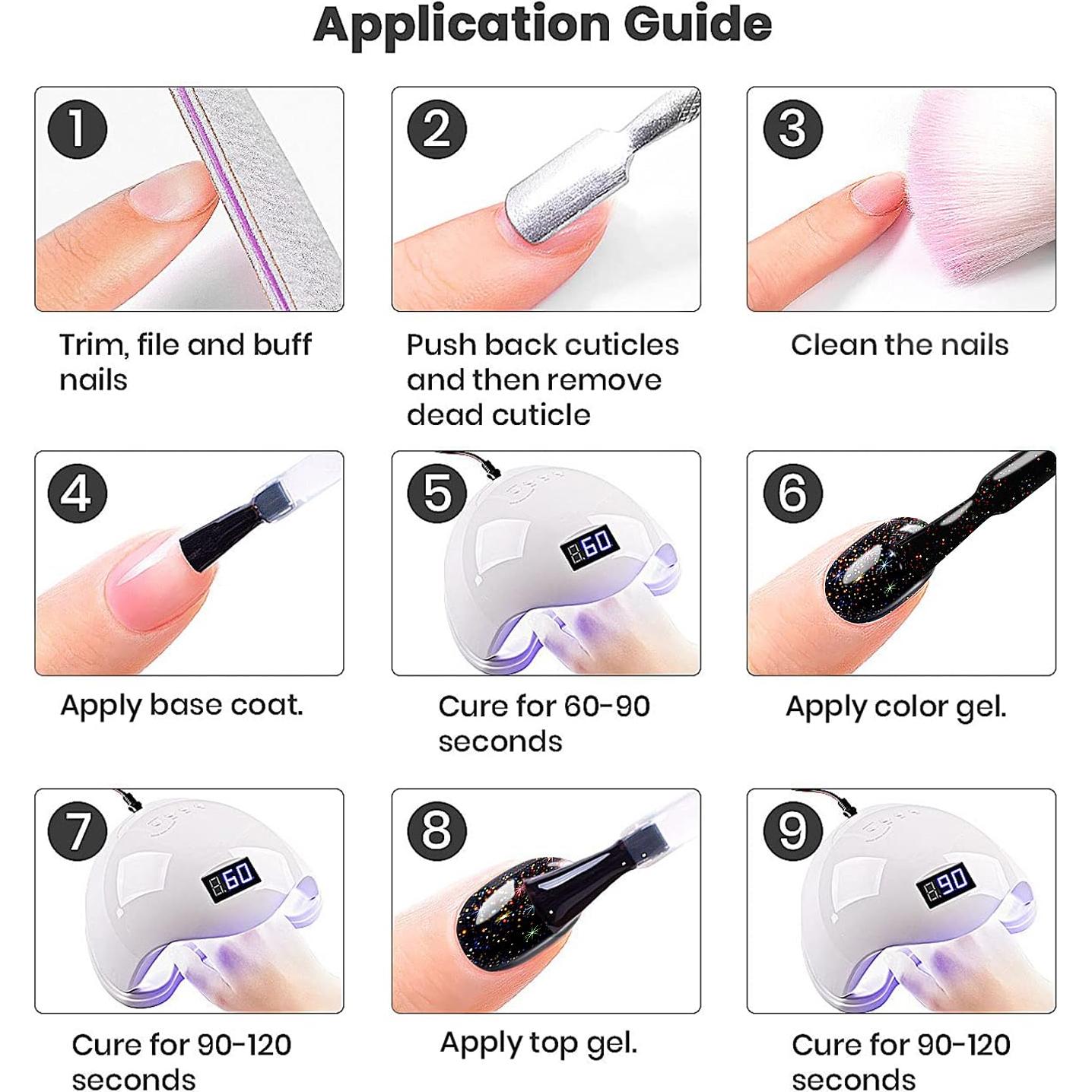 Application Guide

1

Trim, file and buff nails

2

Push back cuticles and then remove dead cuticle

3

Clean the nails

4

Apply base coat.

5

60

Cure for 60-90 seconds

6

Apply color gel.

7

60

Cure for 90-120 seconds

8

Apply top gel.

9

90

Cure for 90-120 seconds