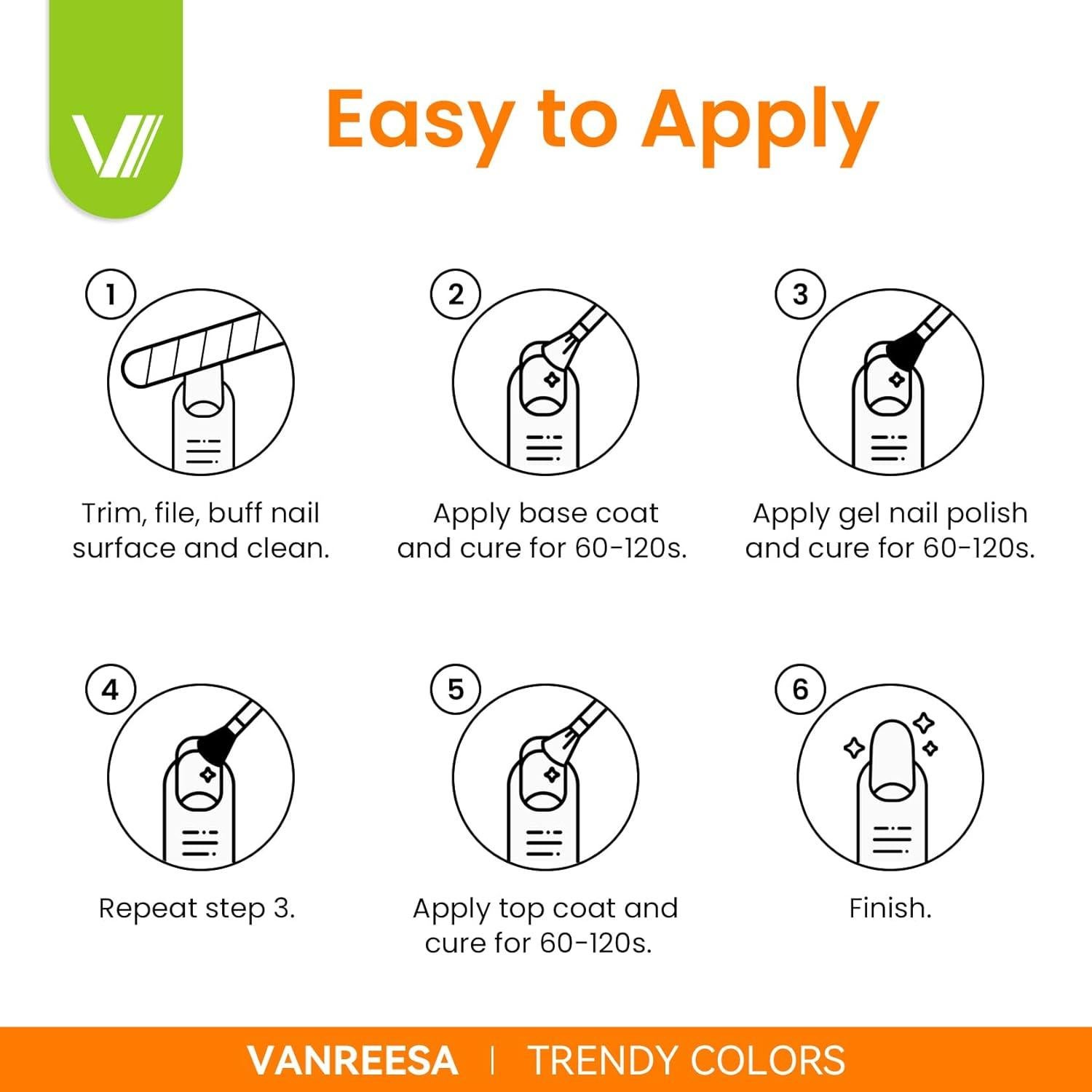 Easy to Apply

1
Trim, file, buff nail surface and clean.

2
Apply base coat and cure for 60-120s.

3
Apply gel nail polish and cure for 60-120s.

4
Repeat step 3.

5
Apply top coat and cure for 60-120s.

6
Finish.

VANREESA | TRENDY COLORS