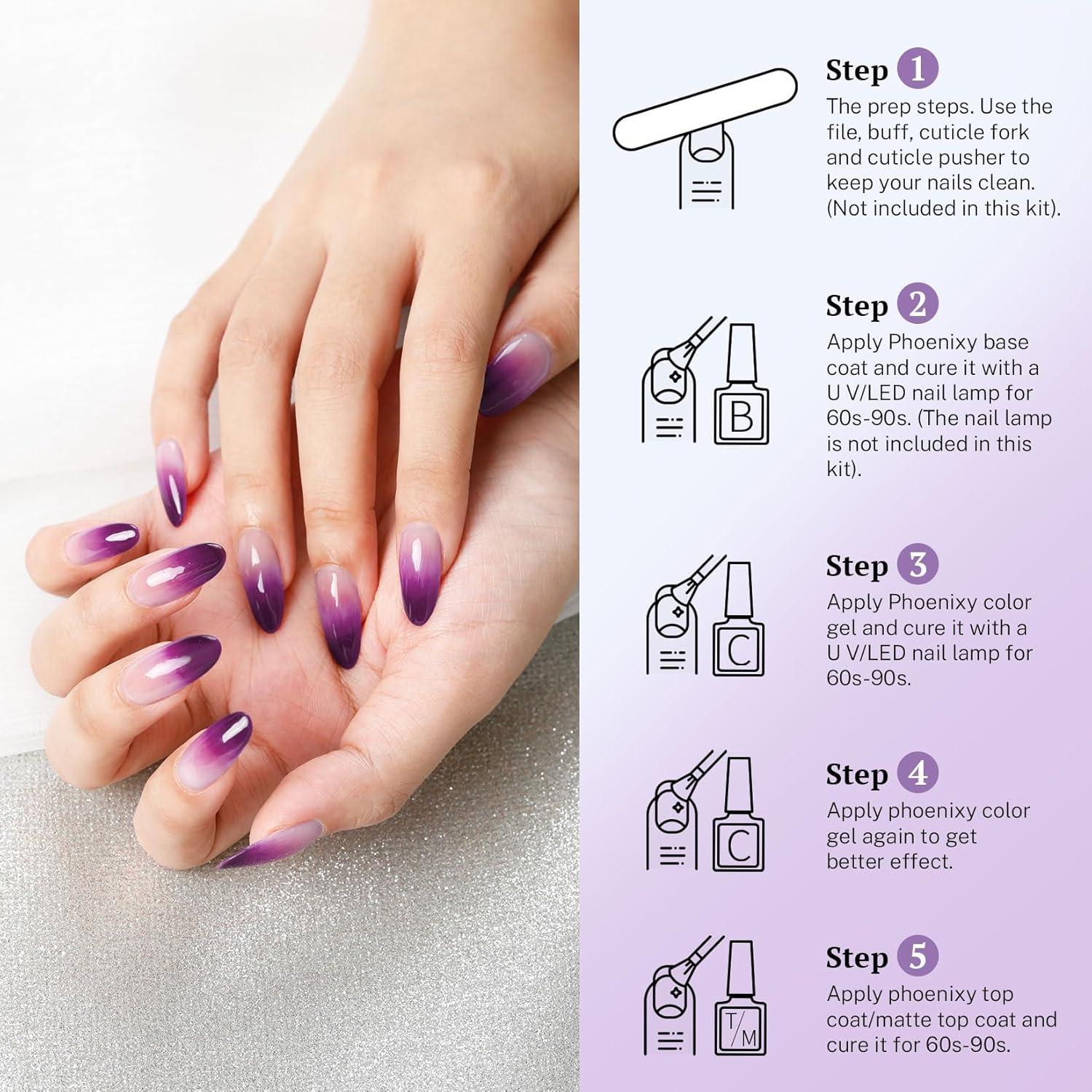 Step 1
The prep steps. Use the file, buff, cuticle fork and cuticle pusher to keep your nails clean. (Not included in this kit).

B

Step 2
Apply Phoenixy base coat and cure it with a U V/LED nail lamp for 60s-90s. (The nail lamp is not included in this kit).

C

Step 3
Apply Phoenixy color gel and cure it with a U V/LED nail lamp for 60s-90s.

C

Step 4
Apply phoenixy color gel again to get better effect.

T/M

Step 5
Apply phoenixy top coat/matte top coat and cure it for 60s-90s.