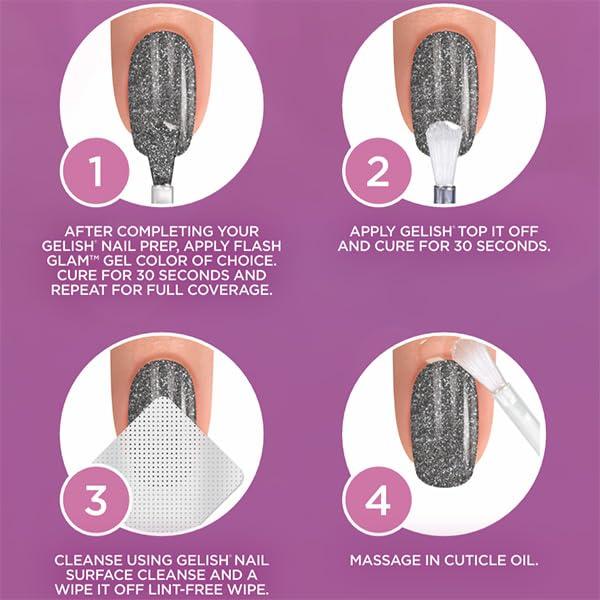 1

AFTER COMPLETING YOUR GELISH® NAIL PREP, APPLY FLASH GLAM™ GEL COLOR OF CHOICE. CURE FOR 30 SECONDS AND REPEAT FOR FULL COVERAGE.

2

APPLY GELISH® TOP IT OFF AND CURE FOR 30 SECONDS.

3

CLEANSE USING GELISH® NAIL SURFACE CLEANSE AND A WIPE IT OFF LINT-FREE WIPE.

4

MASSAGE IN CUTICLE OIL.