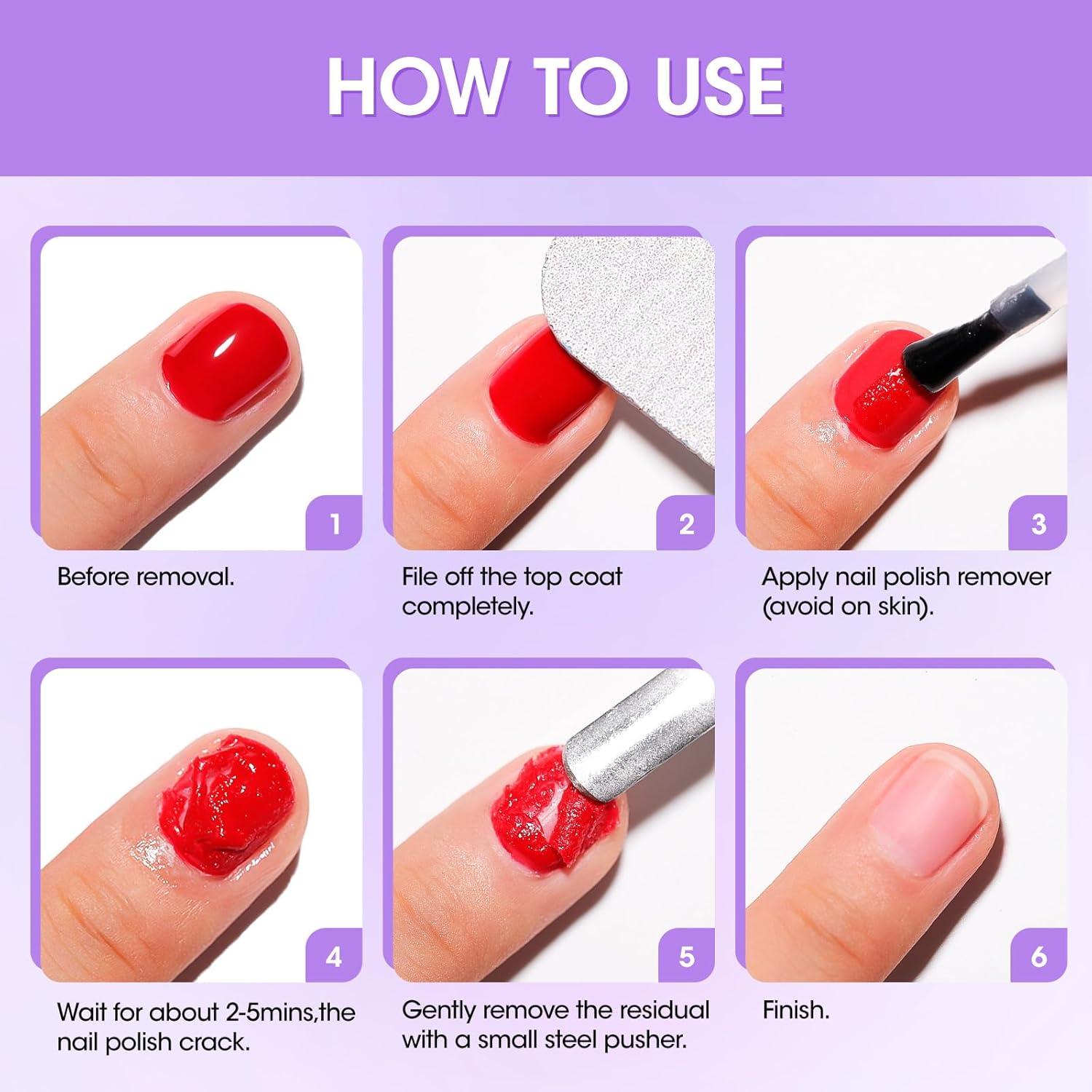 HOW TO USE

1
Before removal.

2
File off the top coat completely.

3
Apply nail polish remover (avoid on skin).

4
Wait for about 2-5mins,the nail polish crack.

5
Gently remove the residual with a small steel pusher.

6
Finish.