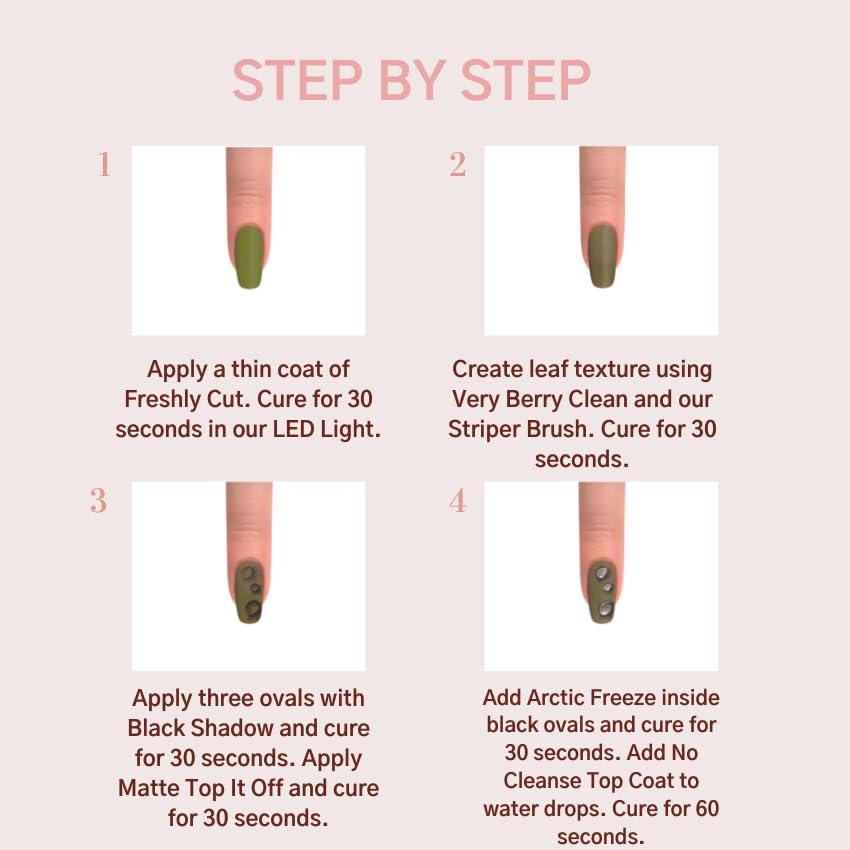 STEP BY STEP

1

Apply a thin coat of Freshly Cut. Cure for 30 seconds in our LED Light.

2

Create leaf texture using Very Berry Clean and our Striper Brush. Cure for 30 seconds.

3

Apply three ovals with Black Shadow and cure for 30 seconds. Apply Matte Top It Off and cure for 30 seconds.

4

Add Arctic Freeze inside black ovals and cure for 30 seconds. Add No Cleanse Top Coat to water drops. Cure for 60 seconds.