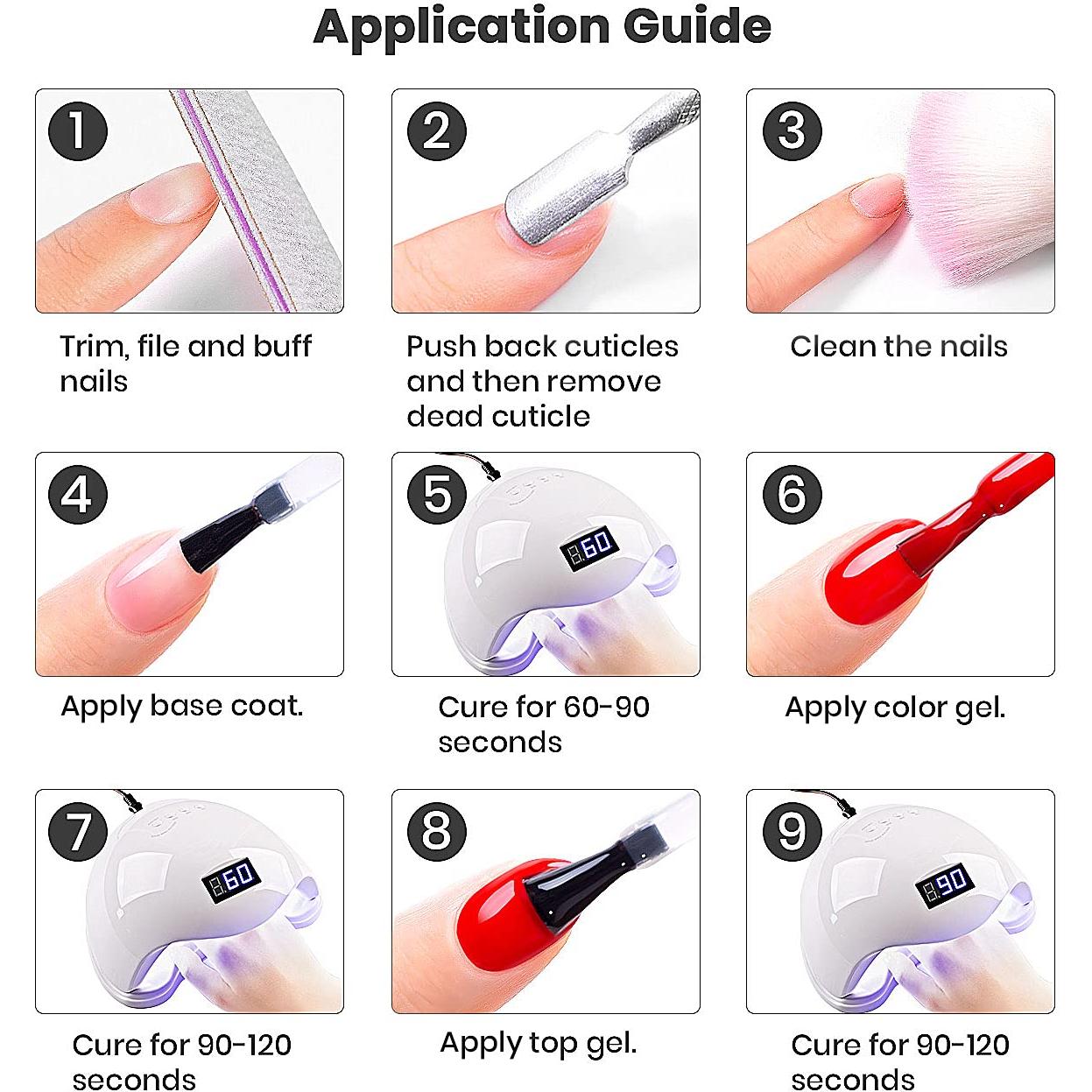 Application Guide

1

Trim, file and buff nails

2

Push back cuticles and then remove dead cuticle

3

Clean the nails

4

Apply base coat.

5

60

Cure for 60-90 seconds

6

Apply color gel.

7

60

Cure for 90-120 seconds

8

Apply top gel.

9

90

Cure for 90-120 seconds