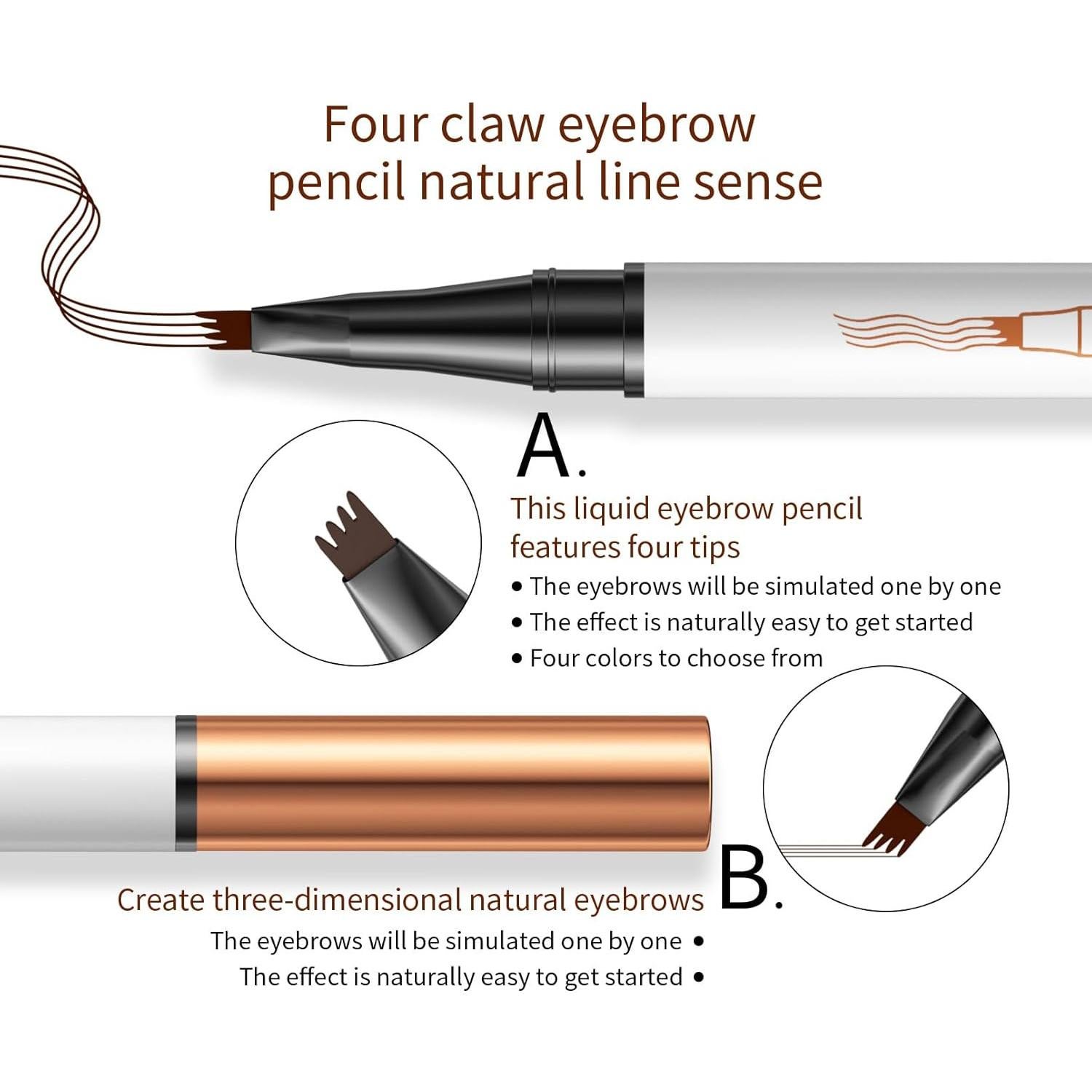 Four claw eyebrow pencil natural line sense

A.

This liquid eyebrow pencil features four tips

• The eyebrows will be simulated one by one
• The effect is naturally easy to get started
• Four colors to choose from

B.

Create three-dimensional natural eyebrows

The eyebrows will be simulated one by one •
The effect is naturally easy to get started •