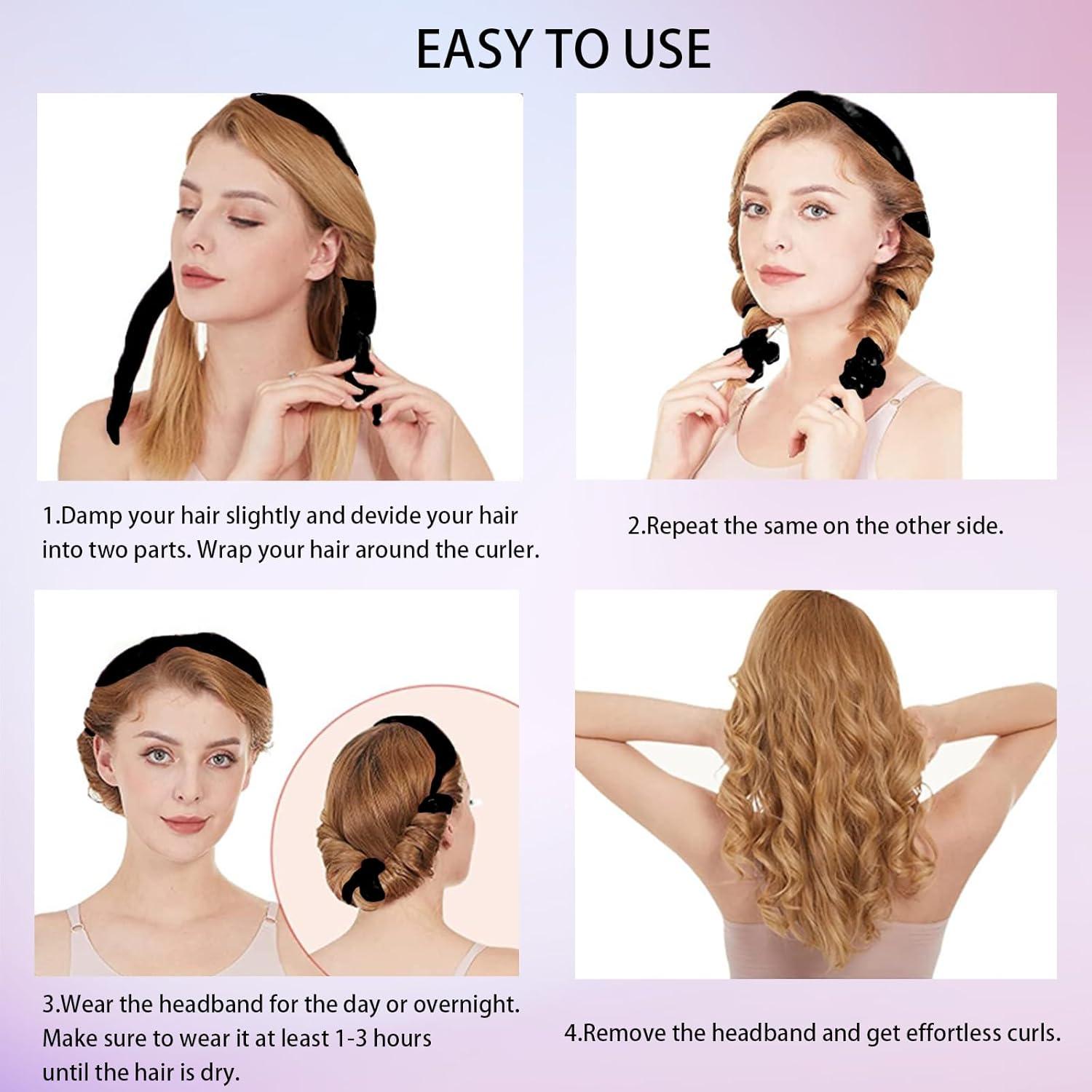 EASY TO USE

1.Damp your hair slightly and devide your hair into two parts. Wrap your hair around the curler.

2.Repeat the same on the other side.

3.Wear the headband for the day or overnight. Make sure to wear it at least 1-3 hours until the hair is dry.

4.Remove the headband and get effortless curls.