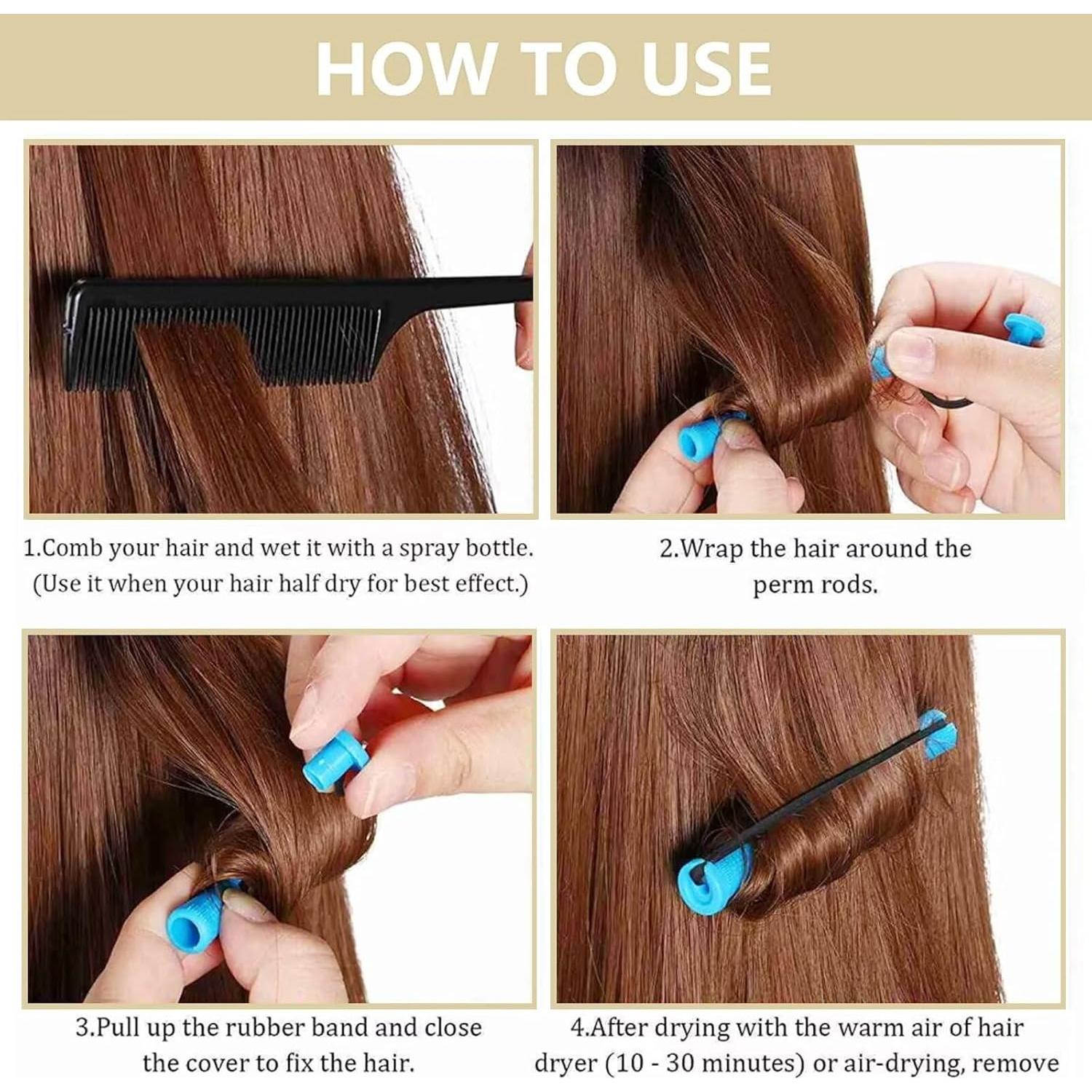 HOW TO USE

1.Comb your hair and wet it with a spray bottle. (Use it when your hair half dry for best effect.)

2.Wrap the hair around the perm rods.

3.Pull up the rubber band and close the cover to fix the hair.

4.After drying with the warm air of hair dryer (10 - 30 minutes) or air-drying, remove