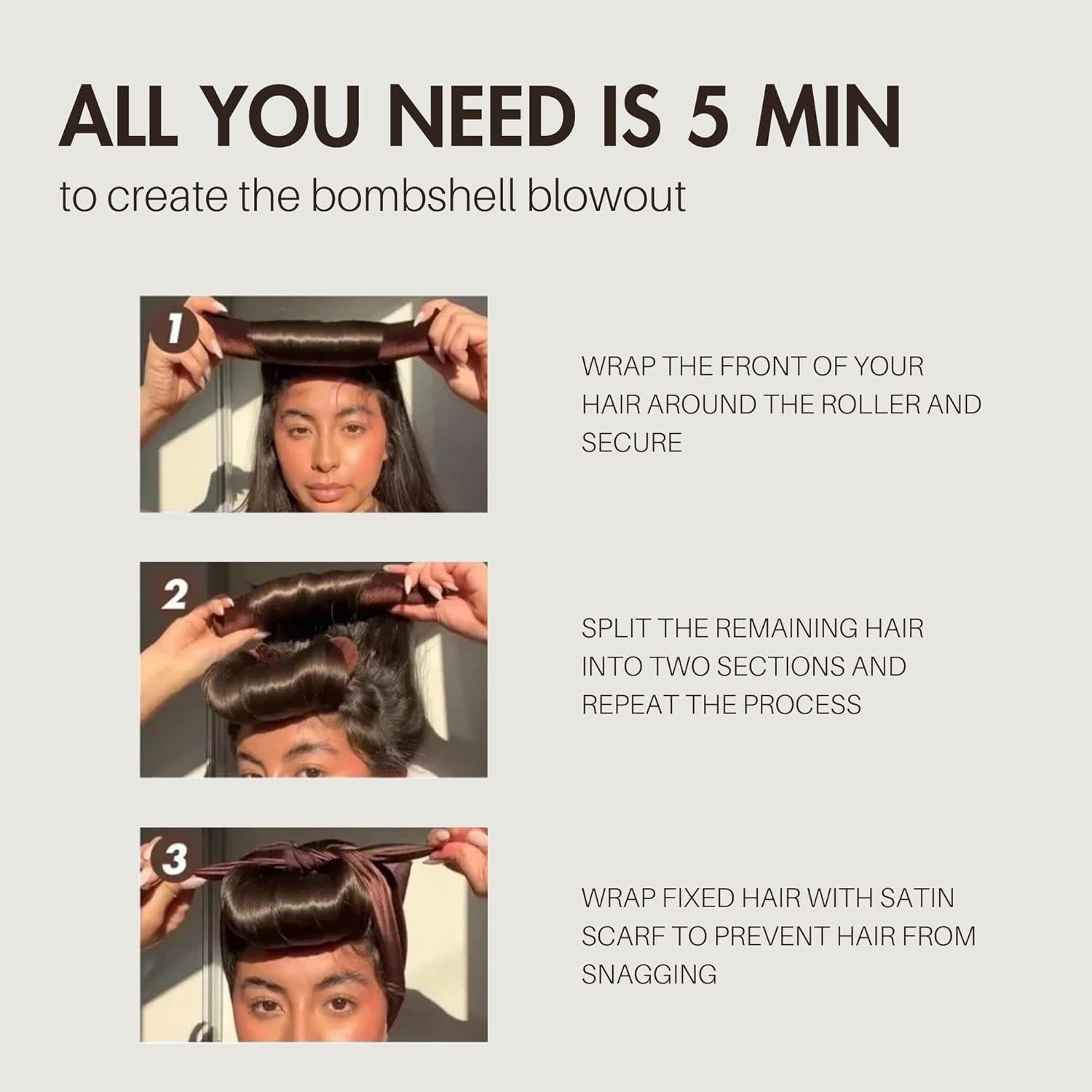 ALL YOU NEED IS 5 MIN
to create the bombshell blowout

1

WRAP THE FRONT OF YOUR HAIR AROUND THE ROLLER AND SECURE

2

SPLIT THE REMAINING HAIR INTO TWO SECTIONS AND REPEAT THE PROCESS

3

WRAP FIXED HAIR WITH SATIN SCARF TO PREVENT HAIR FROM SNAGGING