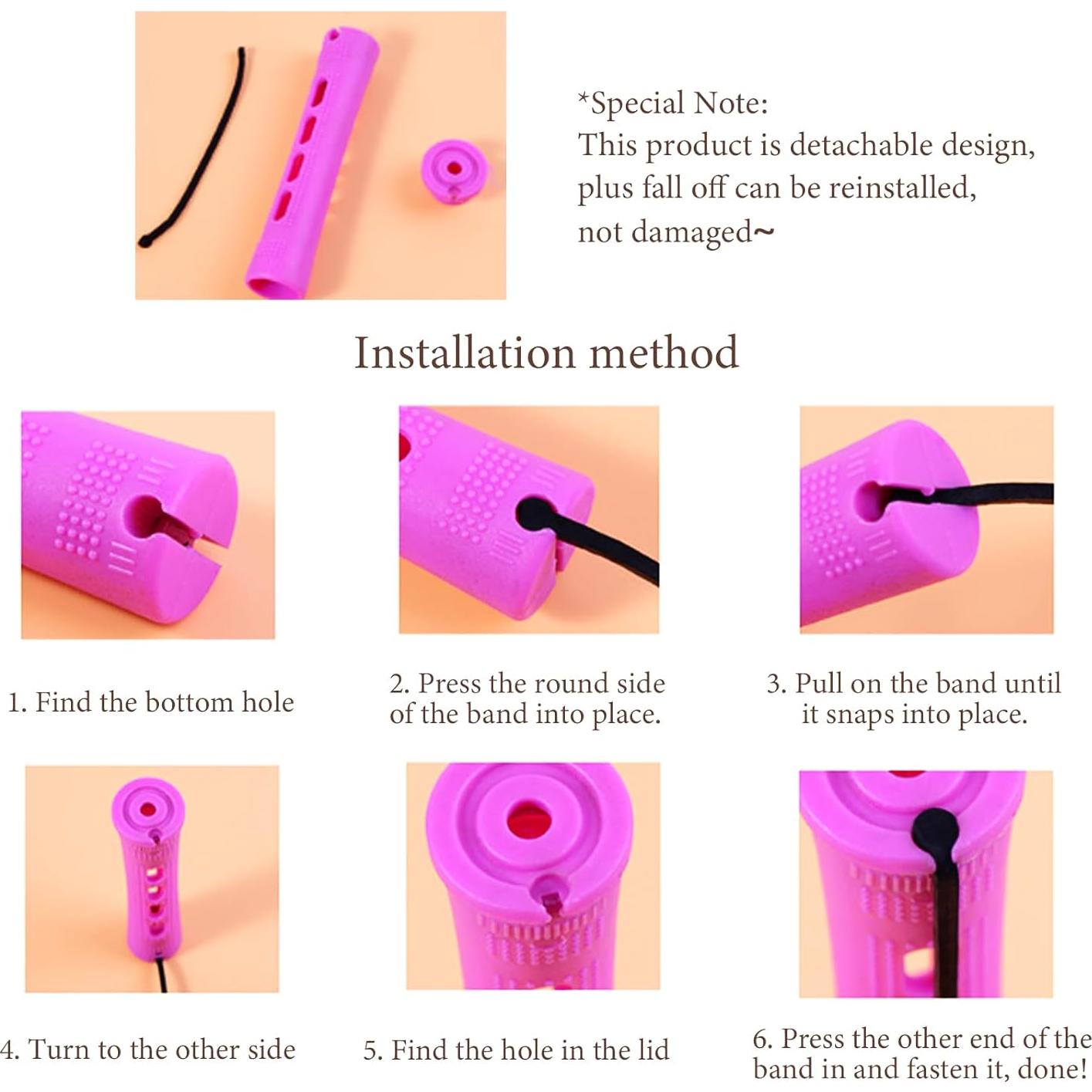 *Special Note:
This product is detachable design, plus fall off can be reinstalled, not damaged~

Installation method

1. Find the bottom hole

2. Press the round side of the band into place.

3. Pull on the band until it snaps into place.

4. Turn to the other side

5. Find the hole in the lid

6. Press the other end of the band in and fasten it, done!