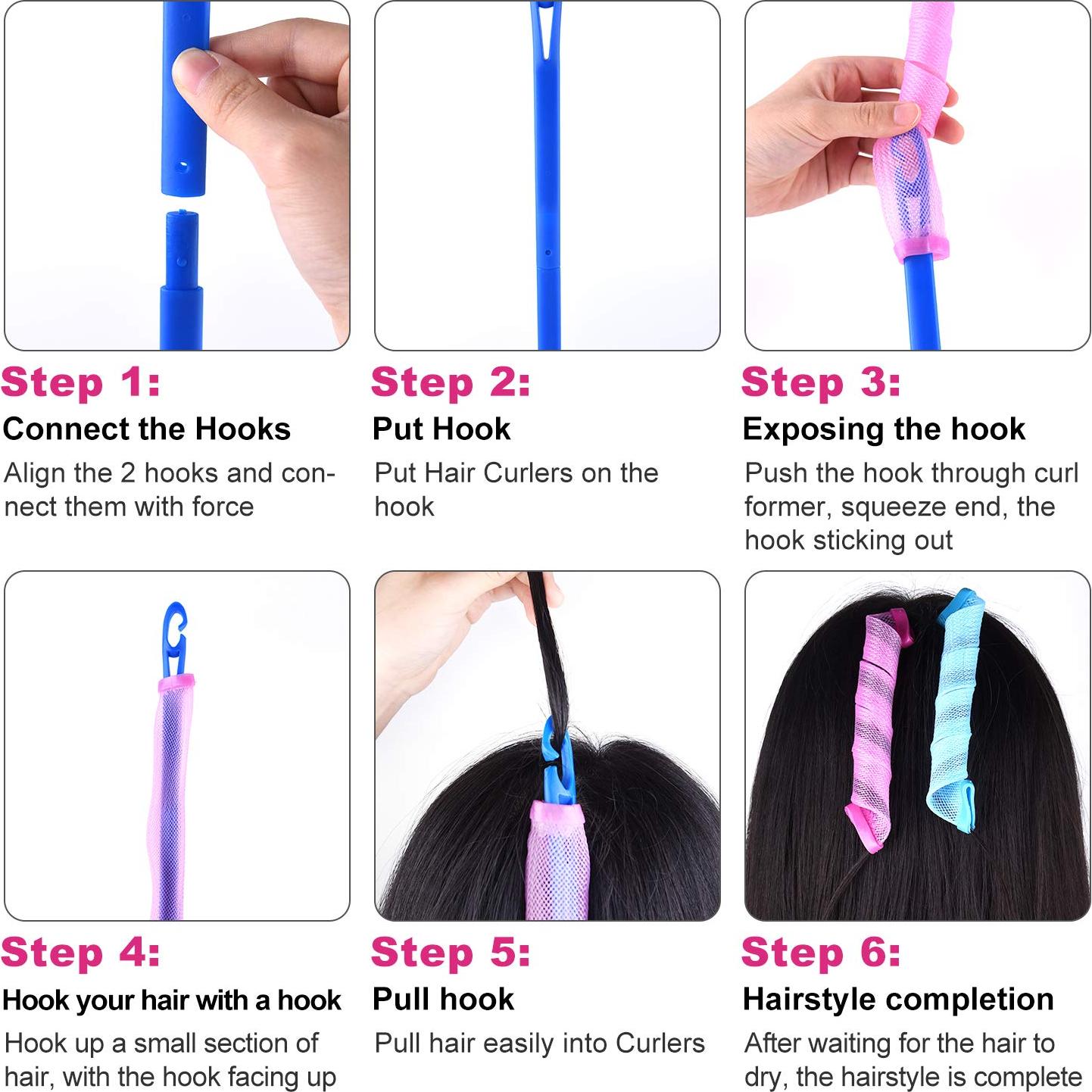 Step 1:
Connect the Hooks
Align the 2 hooks and connect them with force

Step 2:
Put Hook
Put Hair Curlers on the hook

Step 3:
Exposing the hook
Push the hook through curl former, squeeze end, the hook sticking out

Step 4:
Hook your hair with a hook
Hook up a small section of hair, with the hook facing up

Step 5:
Pull hook
Pull hair easily into Curlers

Step 6:
Hairstyle completion
After waiting for the hair to dry, the hairstyle is complete