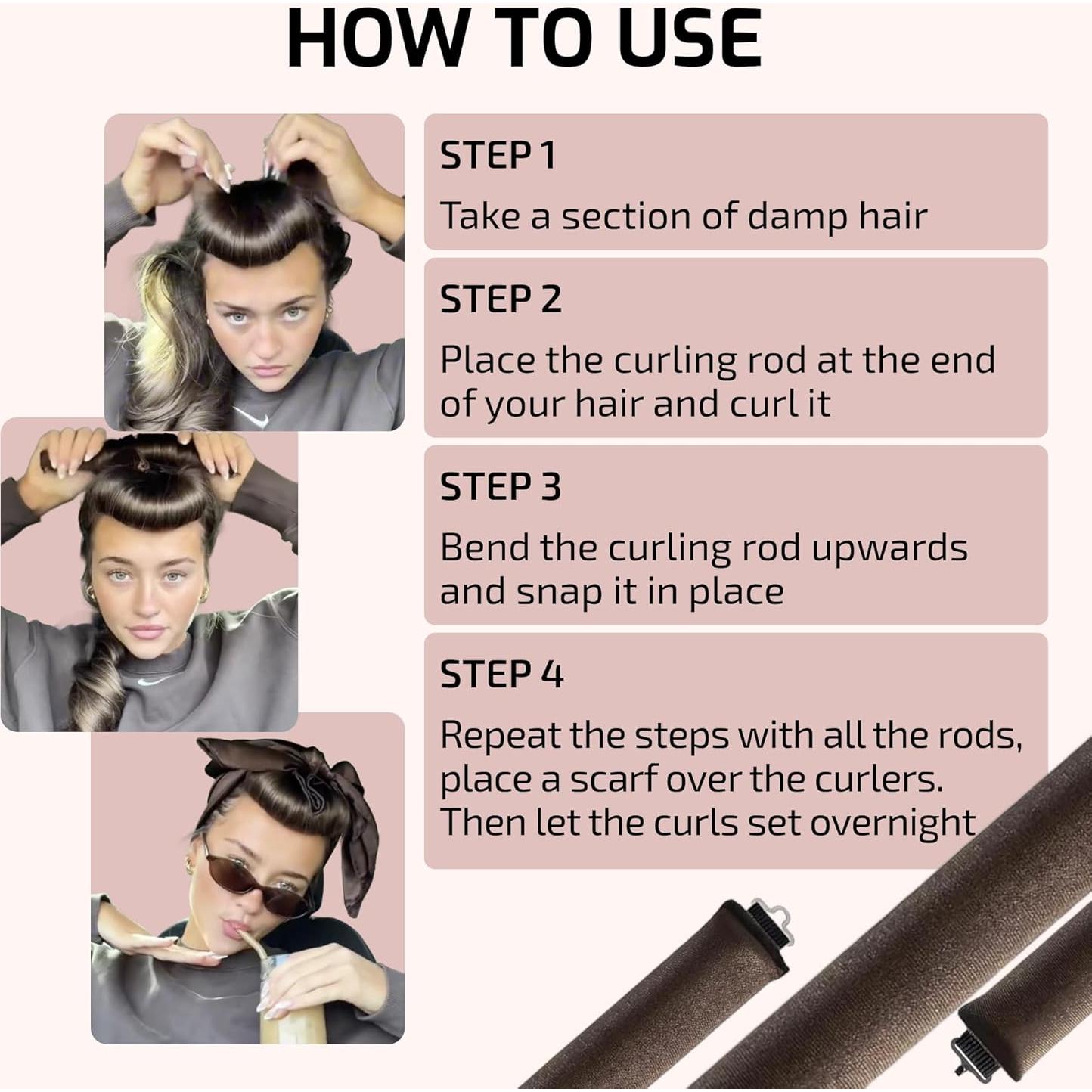 HOW TO USE

STEP 1
Take a section of damp hair

STEP 2
Place the curling rod at the end of your hair and curl it

STEP 3
Bend the curling rod upwards and snap it in place

STEP 4
Repeat the steps with all the rods, place a scarf over the curlers. Then let the curls set overnight