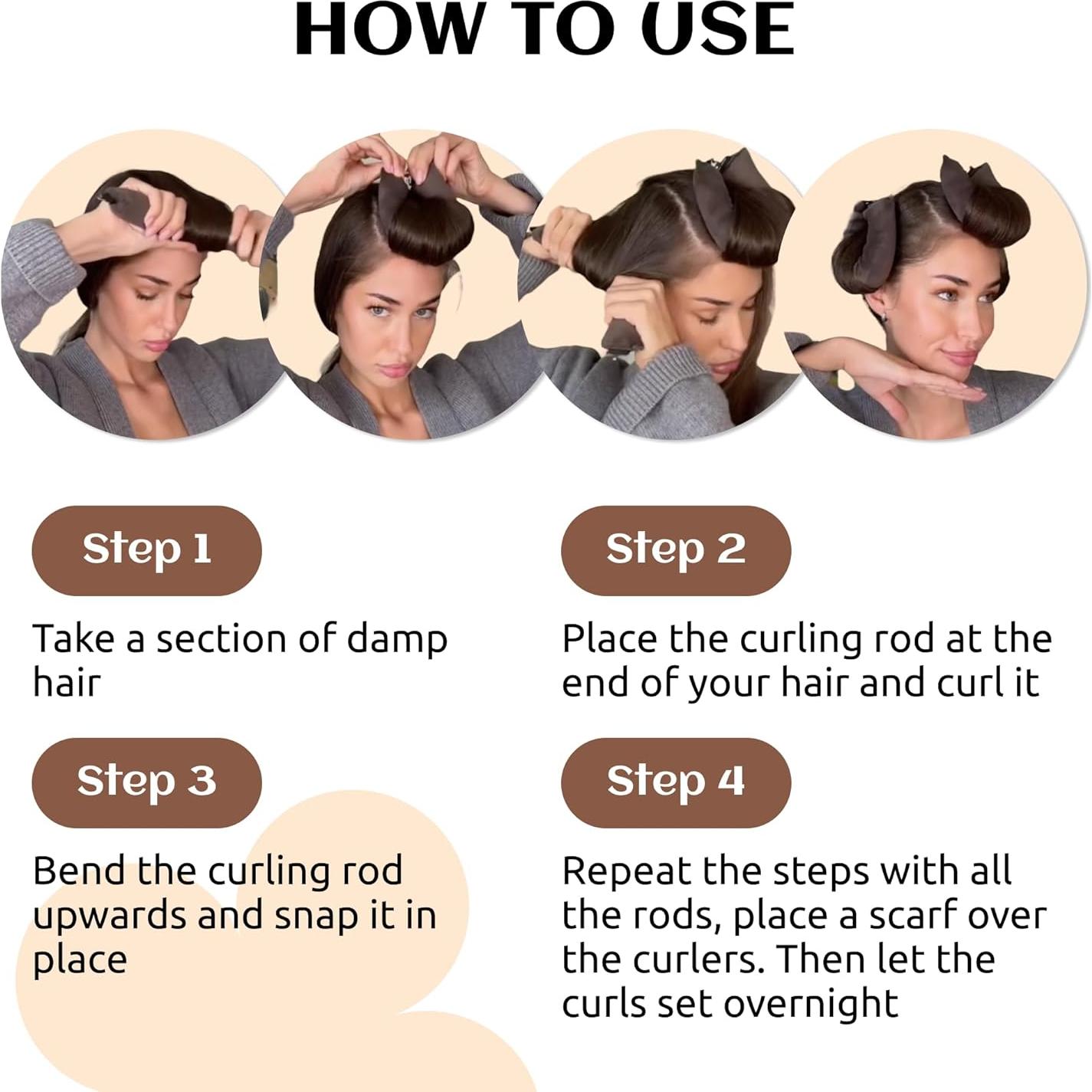 HOW TO USE

Step 1

Take a section of damp hair

Step 2

Place the curling rod at the end of your hair and curl it

Step 3

Bend the curling rod upwards and snap it in place

Step 4

Repeat the steps with all the rods, place a scarf over the curlers. Then let the curls set overnight