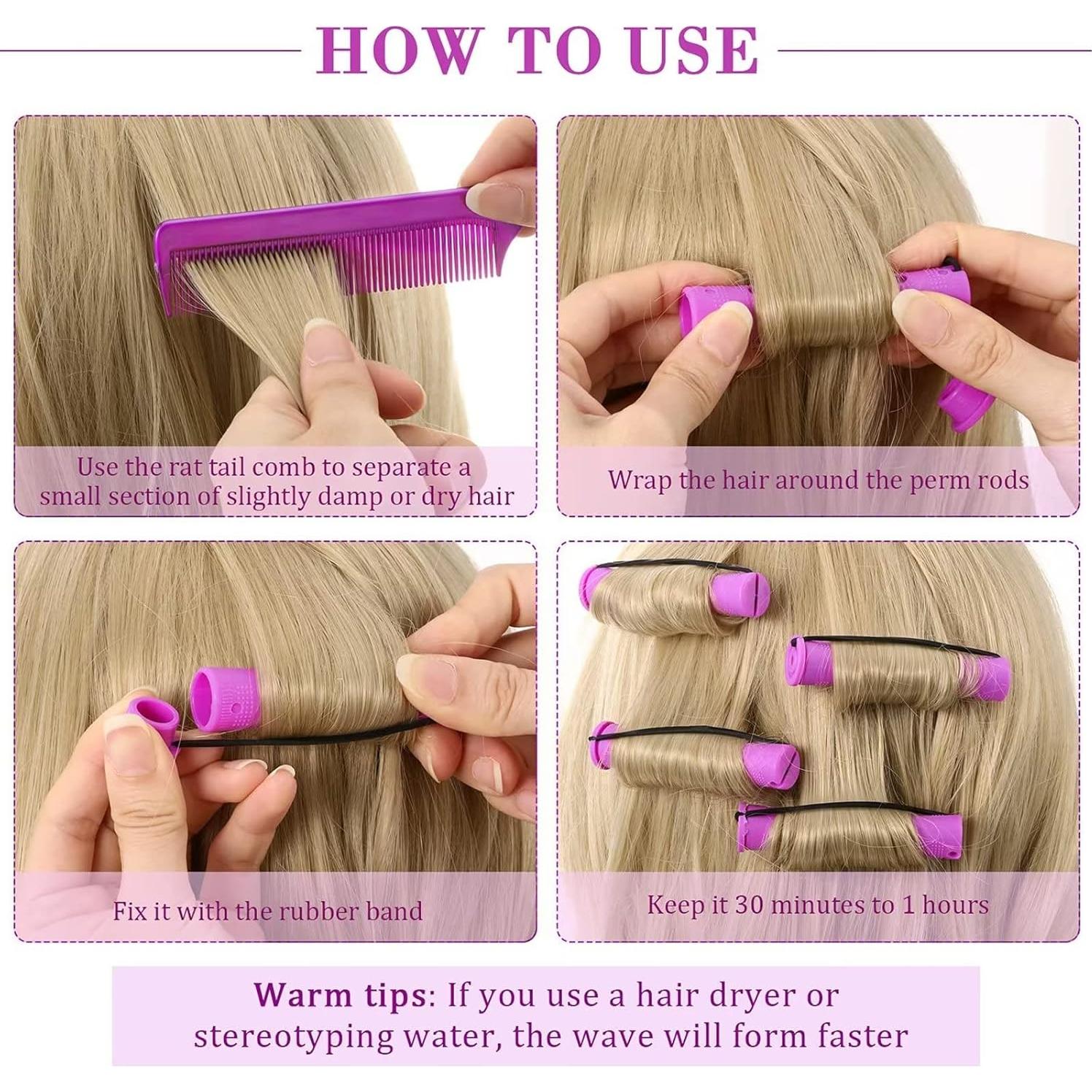 HOW TO USE

Use the rat tail comb to separate a small section of slightly damp or dry hair

Wrap the hair around the perm rods

Fix it with the rubber band

Keep it 30 minutes to 1 hours

Warm tips: If you use a hair dryer or stereotyping water, the wave will form faster