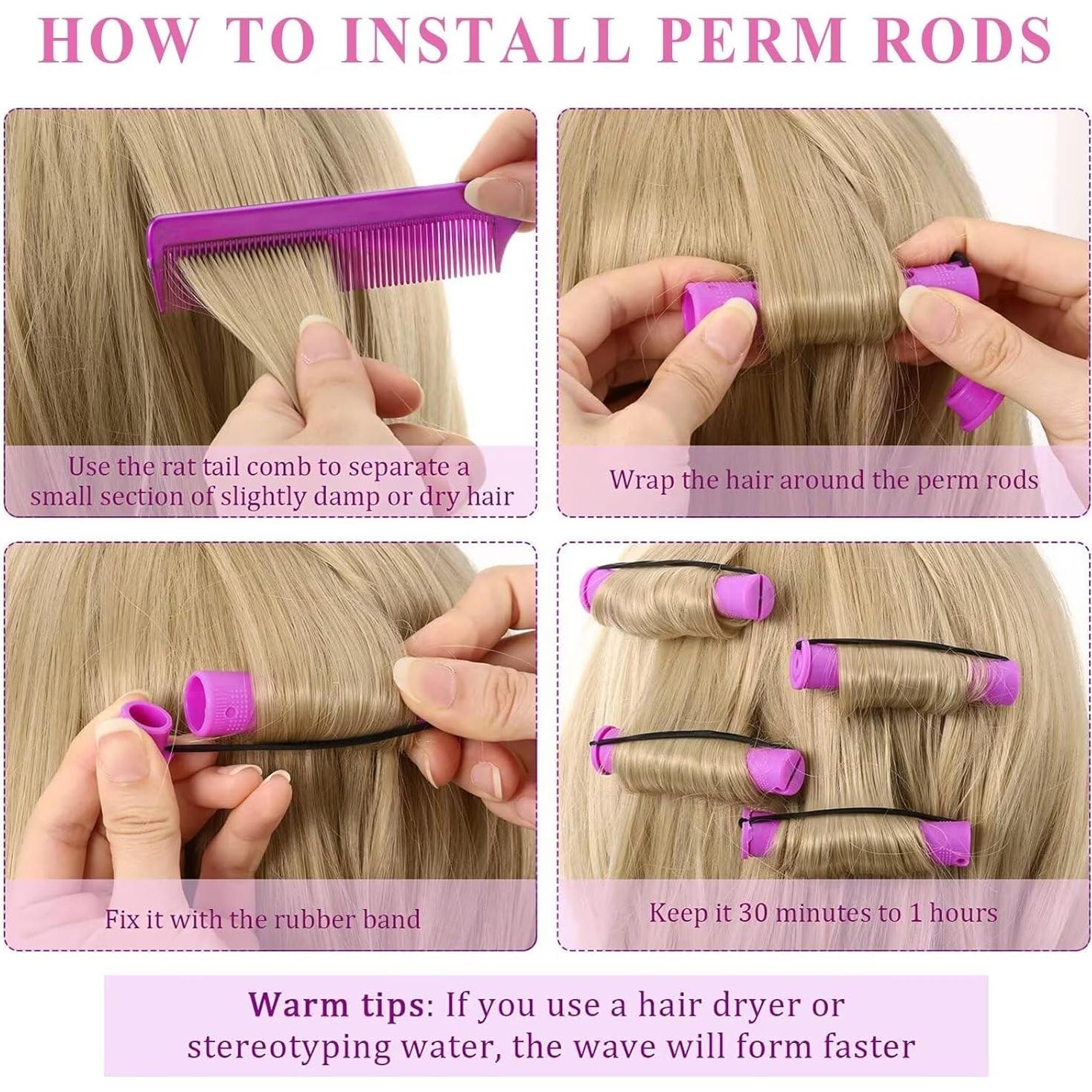 HOW TO INSTALL PERM RODS

Use the rat tail comb to separate a small section of slightly damp or dry hair

Wrap the hair around the perm rods

Fix it with the rubber band

Keep it 30 minutes to 1 hours

Warm tips: If you use a hair dryer or stereotyping water, the wave will form faster