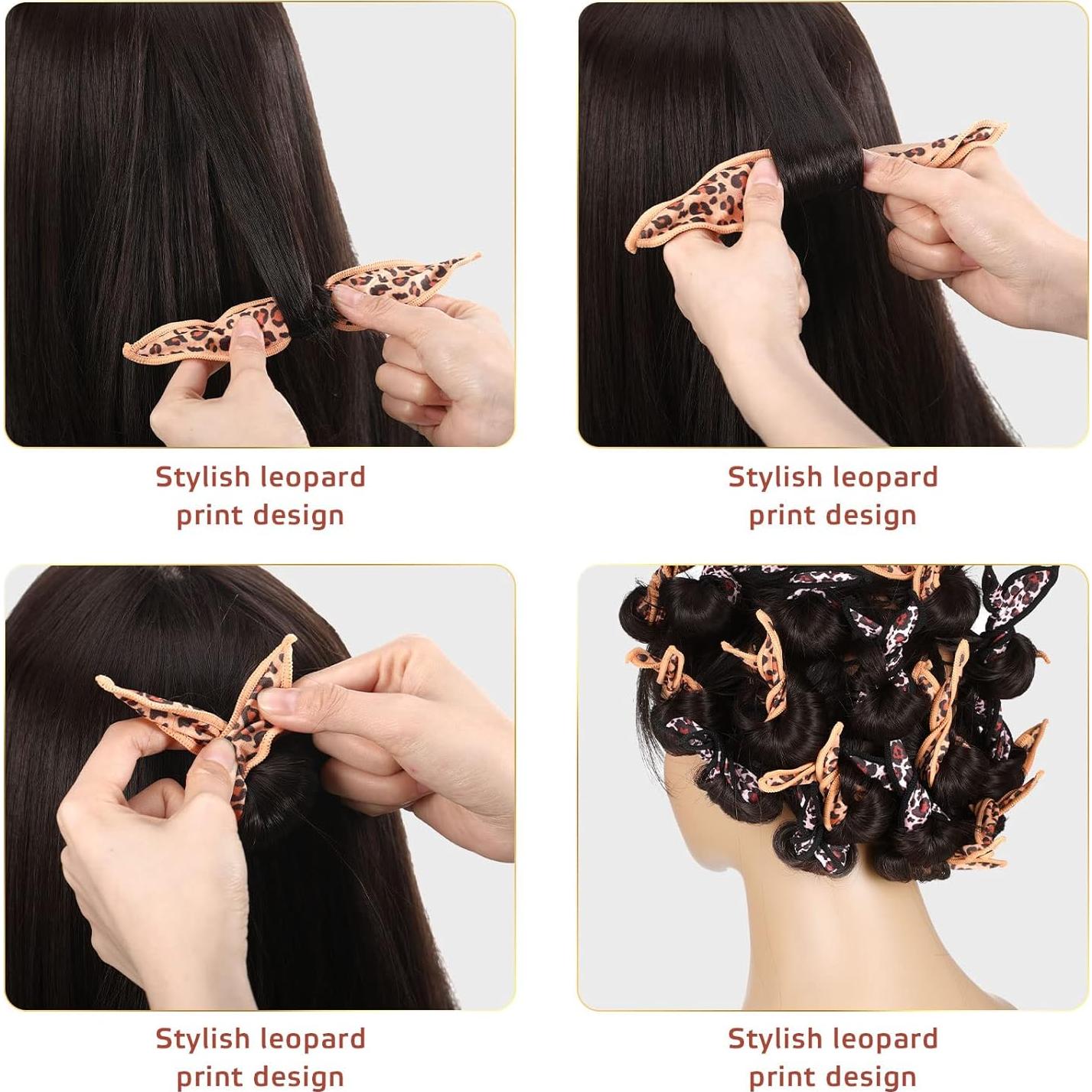 Stylish leopard print design

Stylish leopard print design

Stylish leopard print design

Stylish leopard print design