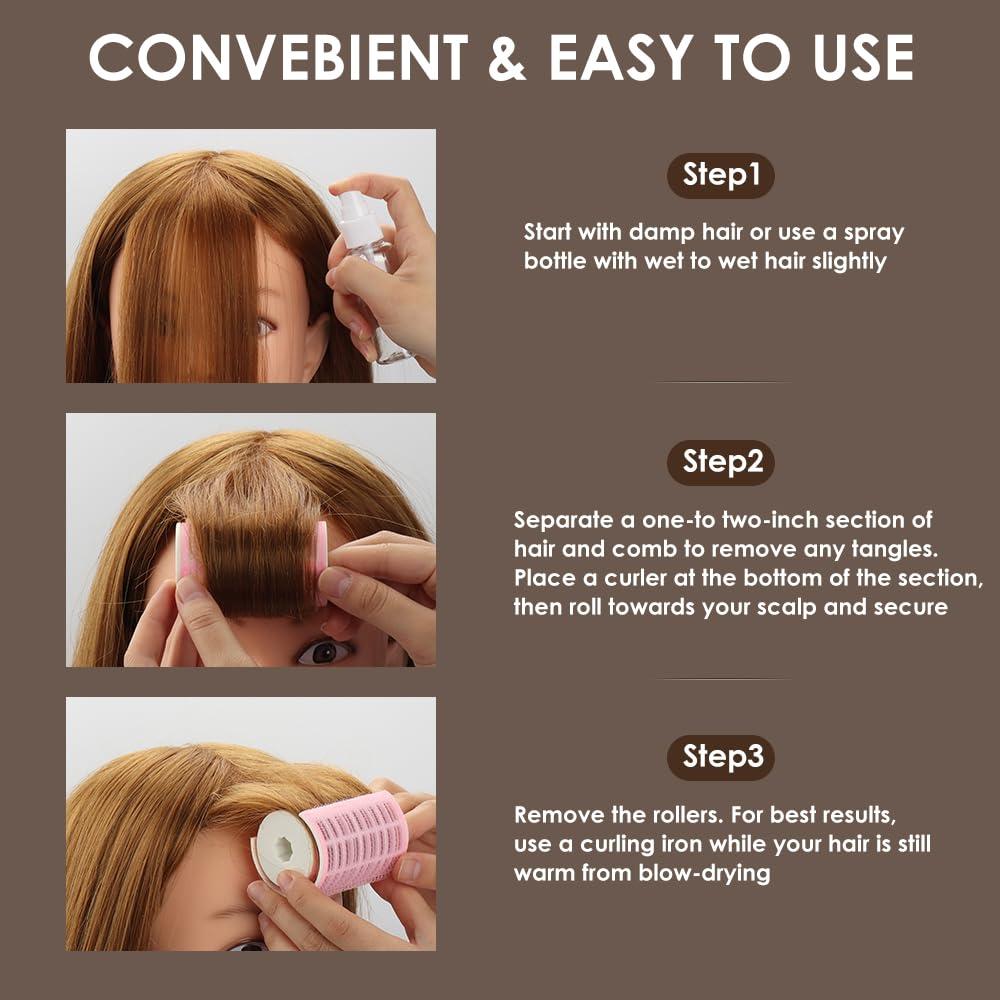 CONVEBIENT & EASY TO USE

Step1

Start with damp hair or use a spray bottle with wet to wet hair slightly

Step2

Separate a one-to two-inch section of hair and comb to remove any tangles. Place a curler at the bottom of the section, then roll towards your scalp and secure

Step3

Remove the rollers. For best results, use a curling iron while your hair is still warm from blow-drying