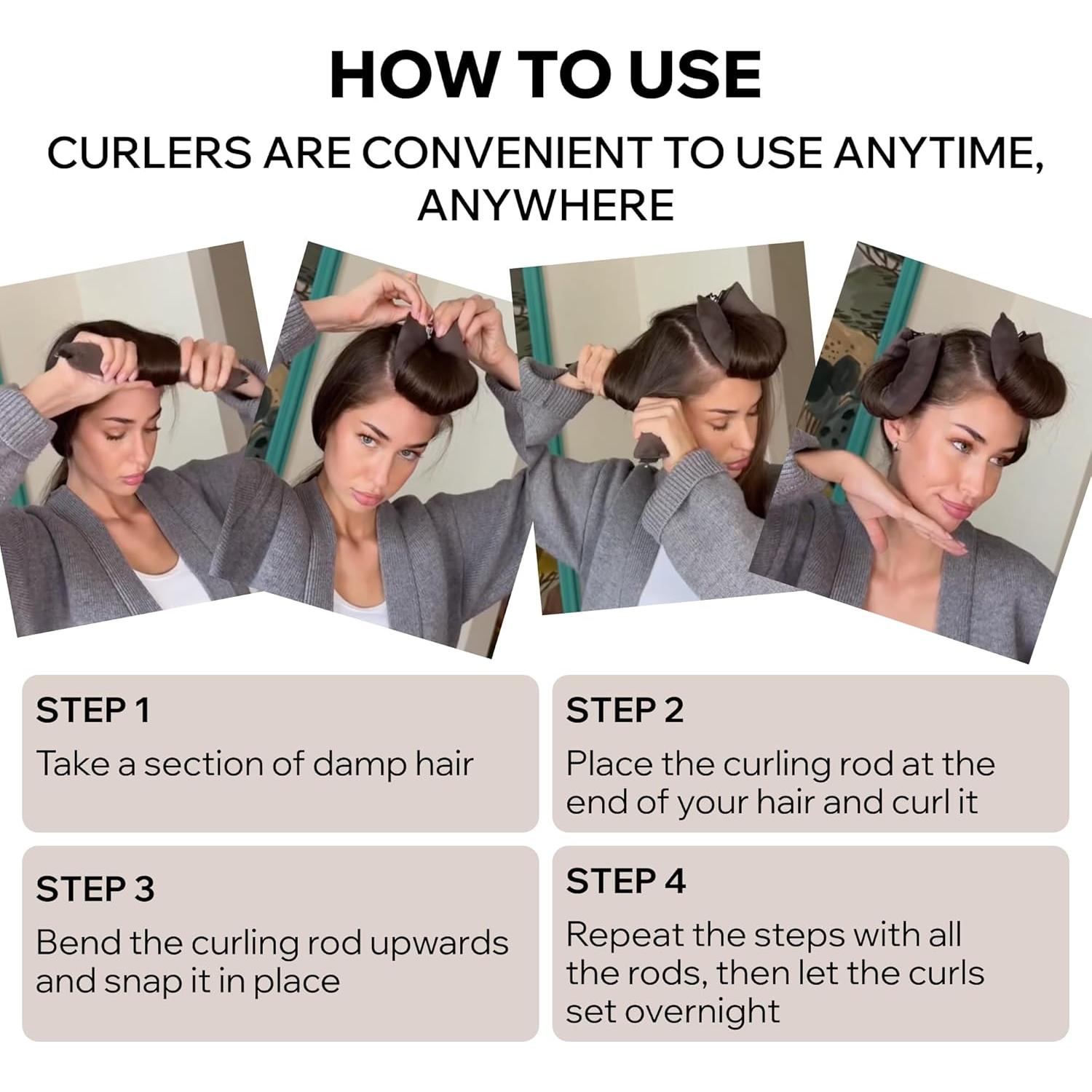 HOW TO USE

CURLERS ARE CONVENIENT TO USE ANYTIME, ANYWHERE

STEP 1
Take a section of damp hair

STEP 2
Place the curling rod at the end of your hair and curl it

STEP 3
Bend the curling rod upwards and snap it in place

STEP 4
Repeat the steps with all the rods, then let the curls set overnight