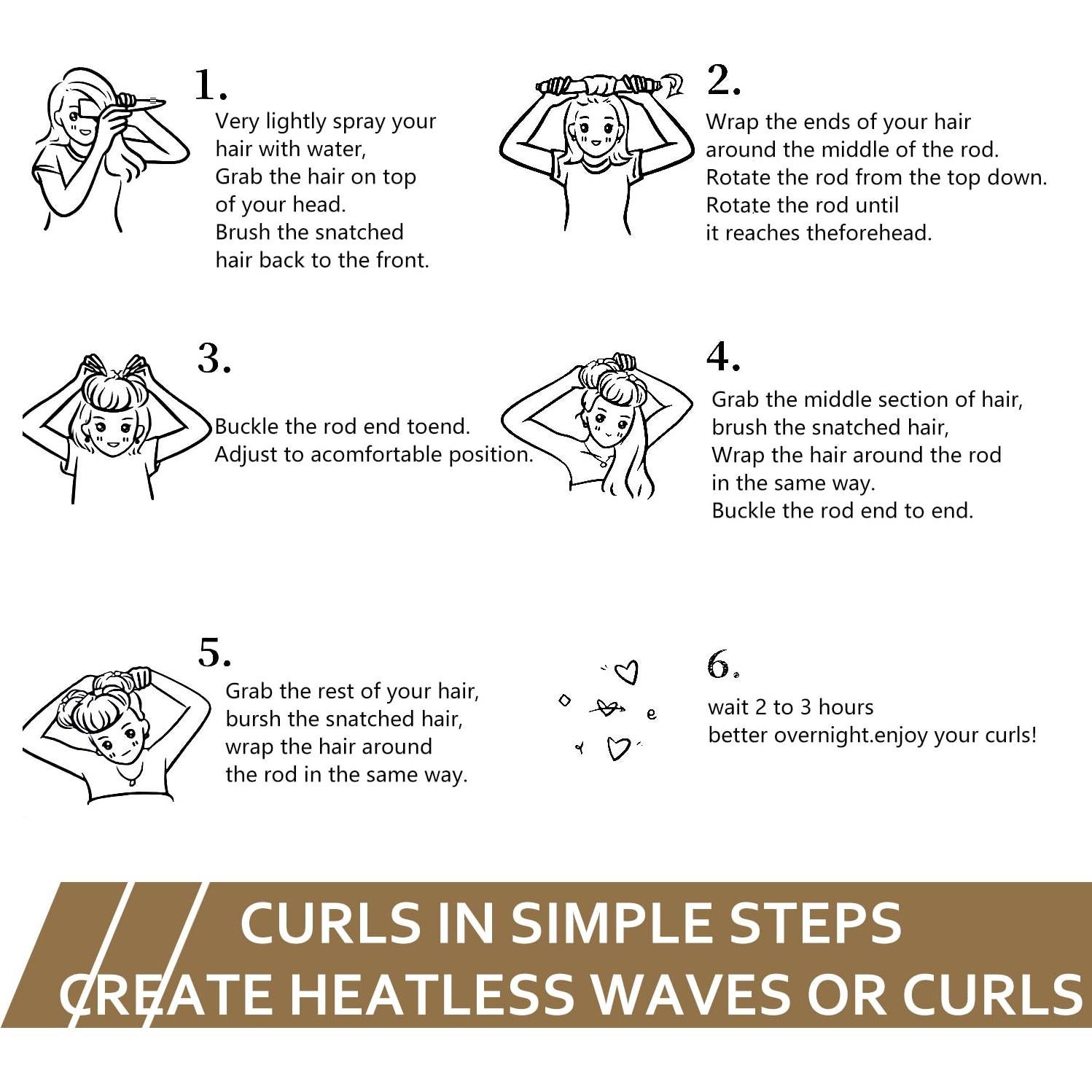 1.
Very lightly spray your hair with water,
Grab the hair on top of your head.
Brush the snatched hair back to the front.

2.
Wrap the ends of your hair around the middle of the rod.
Rotate the rod from the top down.
Rotate the rod until it reaches theforehead.

3.
Buckle the rod end toend.
Adjust to acomfortable position.

4.
Grab the middle section of hair,
brush the snatched hair,
Wrap the hair around the rod in the same way.
Buckle the rod end to end.

5.
Grab the rest of your hair,
bursh the snatched hair,
wrap the hair around the rod in the same way.

6.
wait 2 to 3 hours
better overnight.enjoy your curls!

CURLS IN SIMPLE STEPS
CREATE HEATLESS WAVES OR CURLS