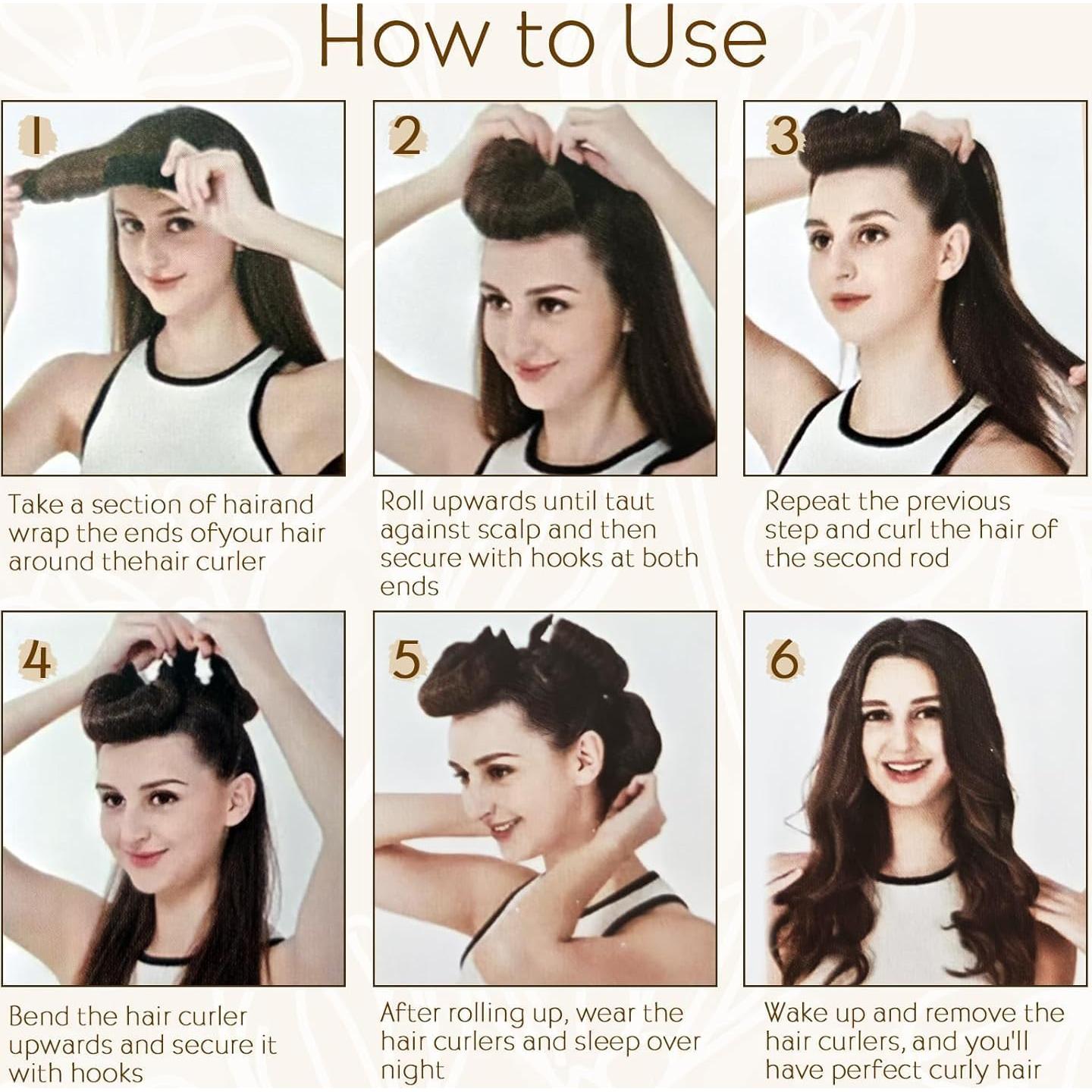 How to Use

1

Take a section of hairand wrap the ends ofyour hair around thehair curler

2

Roll upwards until taut against scalp and then secure with hooks at both ends

3

Repeat the previous step and curl the hair of the second rod

4

Bend the hair curler upwards and secure it with hooks

5

After rolling up, wear the hair curlers and sleep over night

6

Wake up and remove the hair curlers, and you'll have perfect curly hair