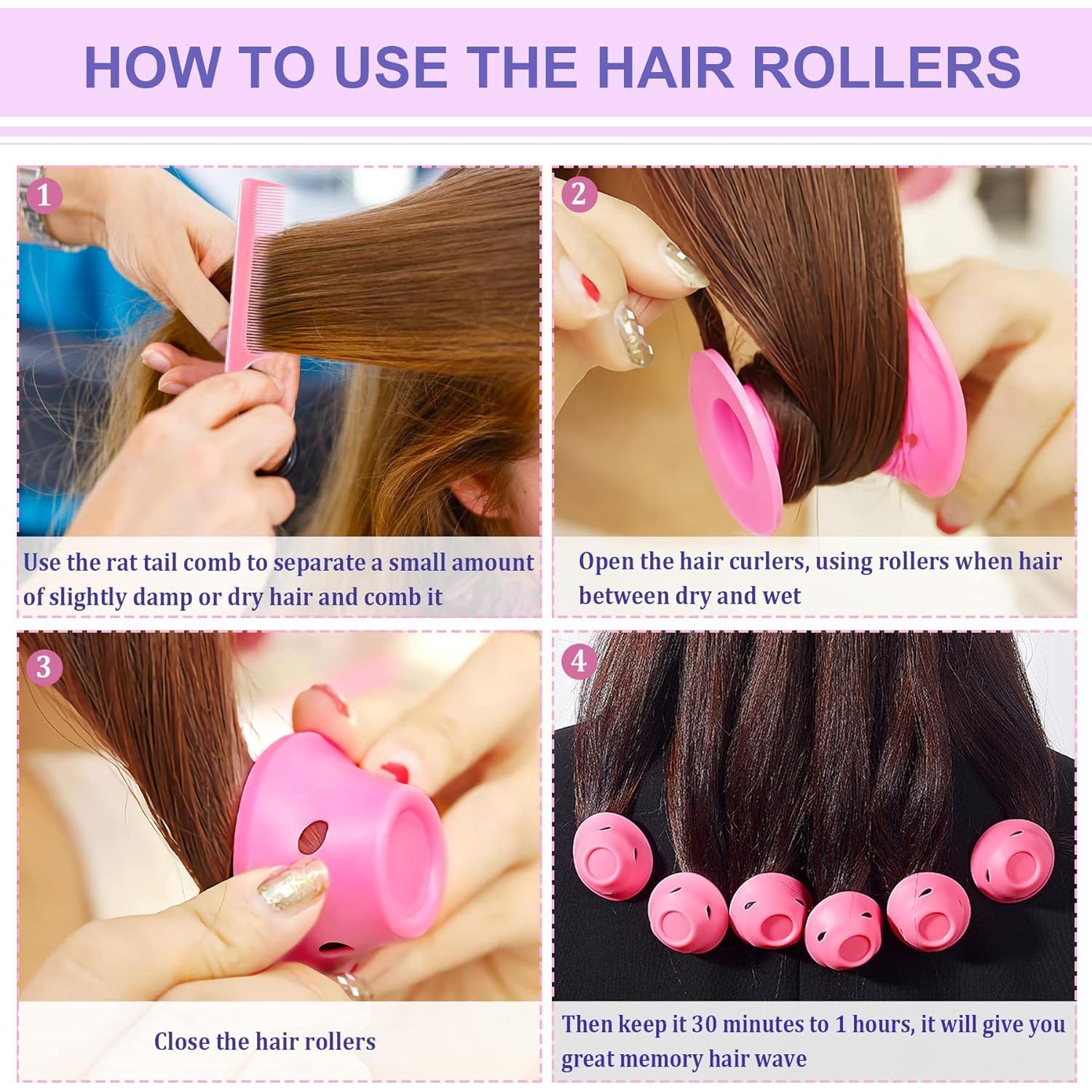 HOW TO USE THE HAIR ROLLERS

1

Use the rat tail comb to separate a small amount of slightly damp or dry hair and comb it

2

Open the hair curlers, using rollers when hair between dry and wet

3

Close the hair rollers

4

Then keep it 30 minutes to 1 hours, it will give you great memory hair wave