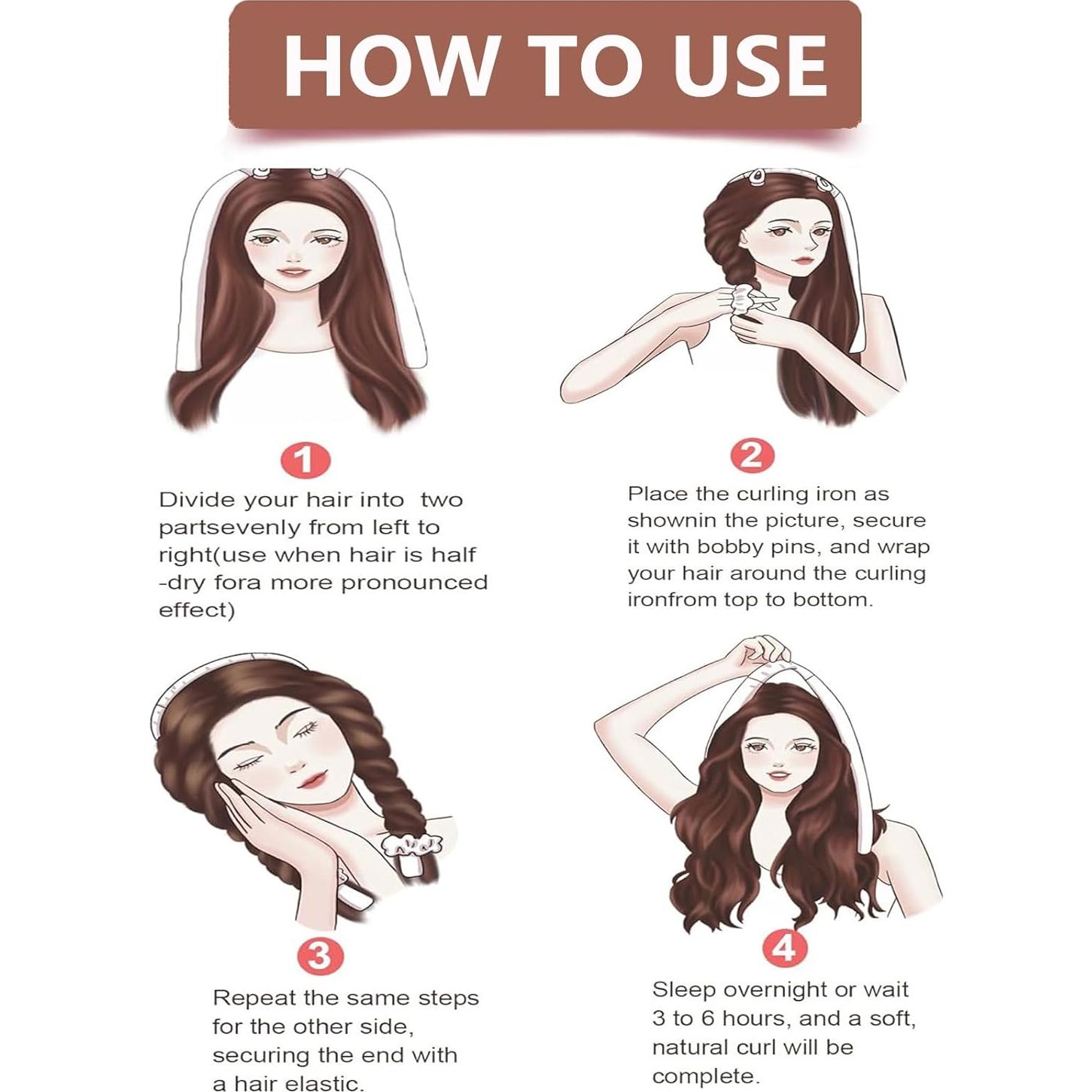 HOW TO USE

1

Divide your hair into two partsevenly from left to right(use when hair is half -dry fora more pronounced effect)

2

Place the curling iron as shownin the picture, secure it with bobby pins, and wrap your hair around the curling ironfrom top to bottom.

3

Repeat the same steps for the other side, securing the end with a hair elastic.

4

Sleep overnight or wait 3 to 6 hours, and a soft, natural curl will be complete.