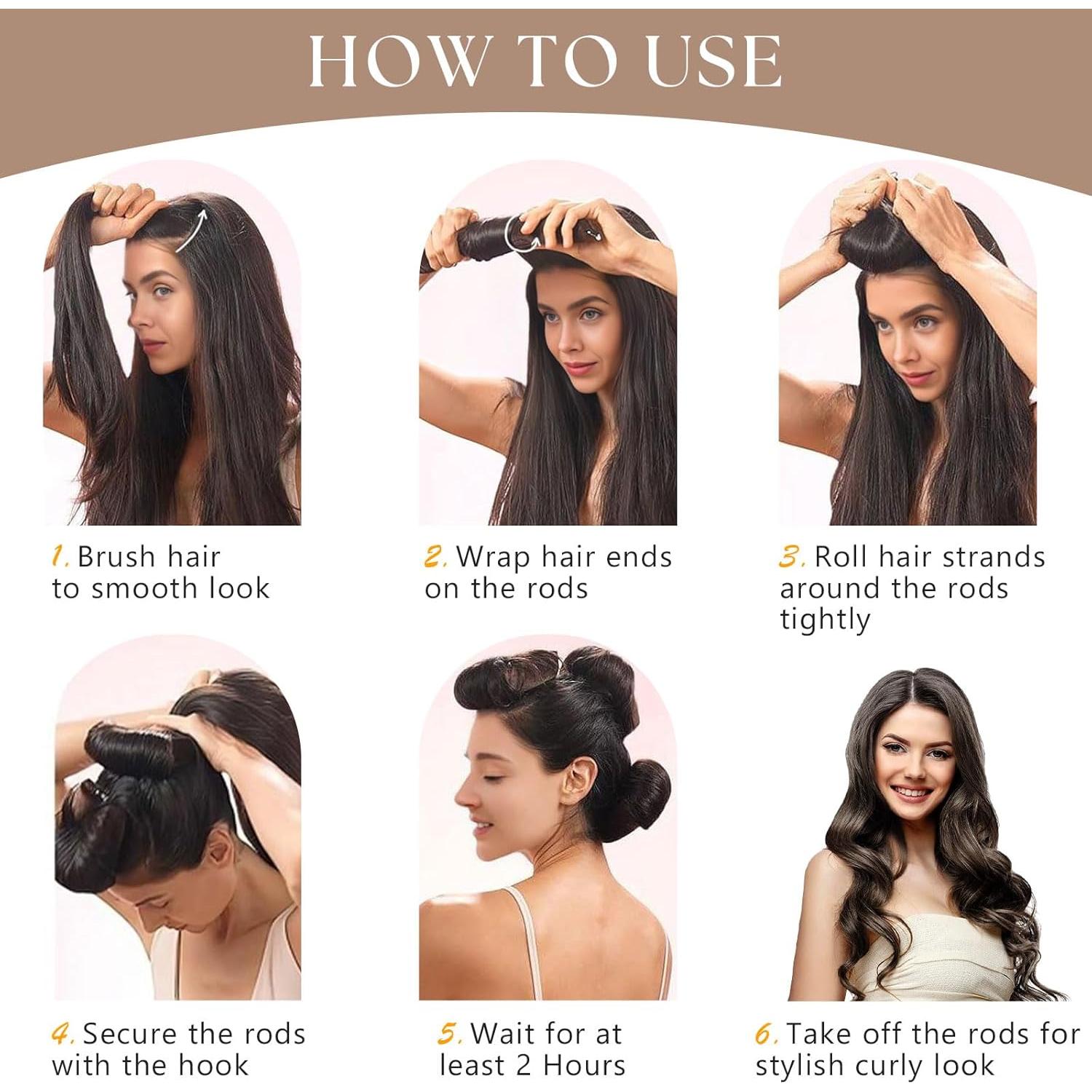 HOW TO USE

1. Brush hair to smooth look

2. Wrap hair ends on the rods

3. Roll hair strands around the rods tightly

4. Secure the rods with the hook

5. Wait for at least 2 Hours

6. Take off the rods for stylish curly look