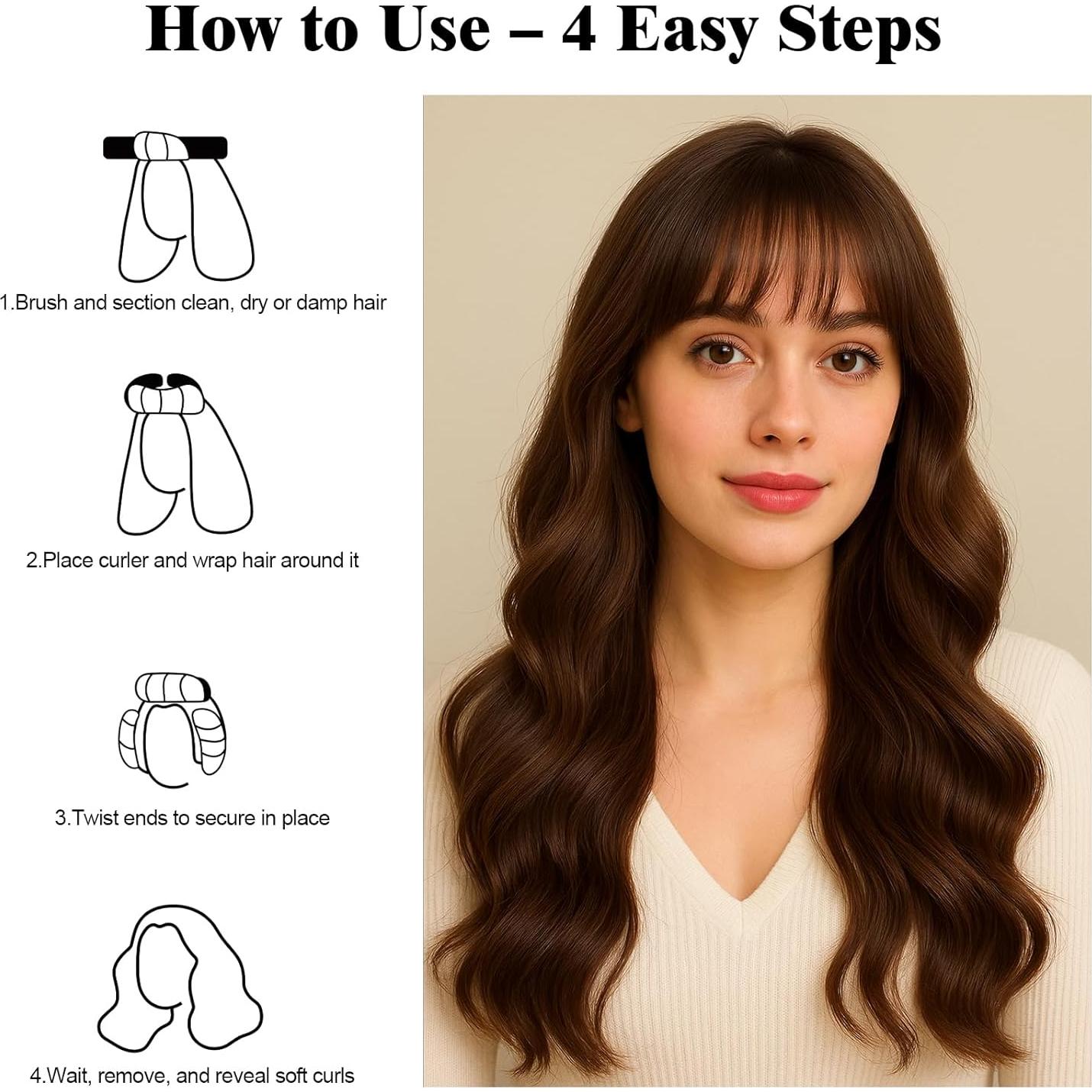 How to Use – 4 Easy Steps

1.Brush and section clean, dry or damp hair

2.Place curler and wrap hair around it

3.Twist ends to secure in place

4.Wait, remove, and reveal soft curls