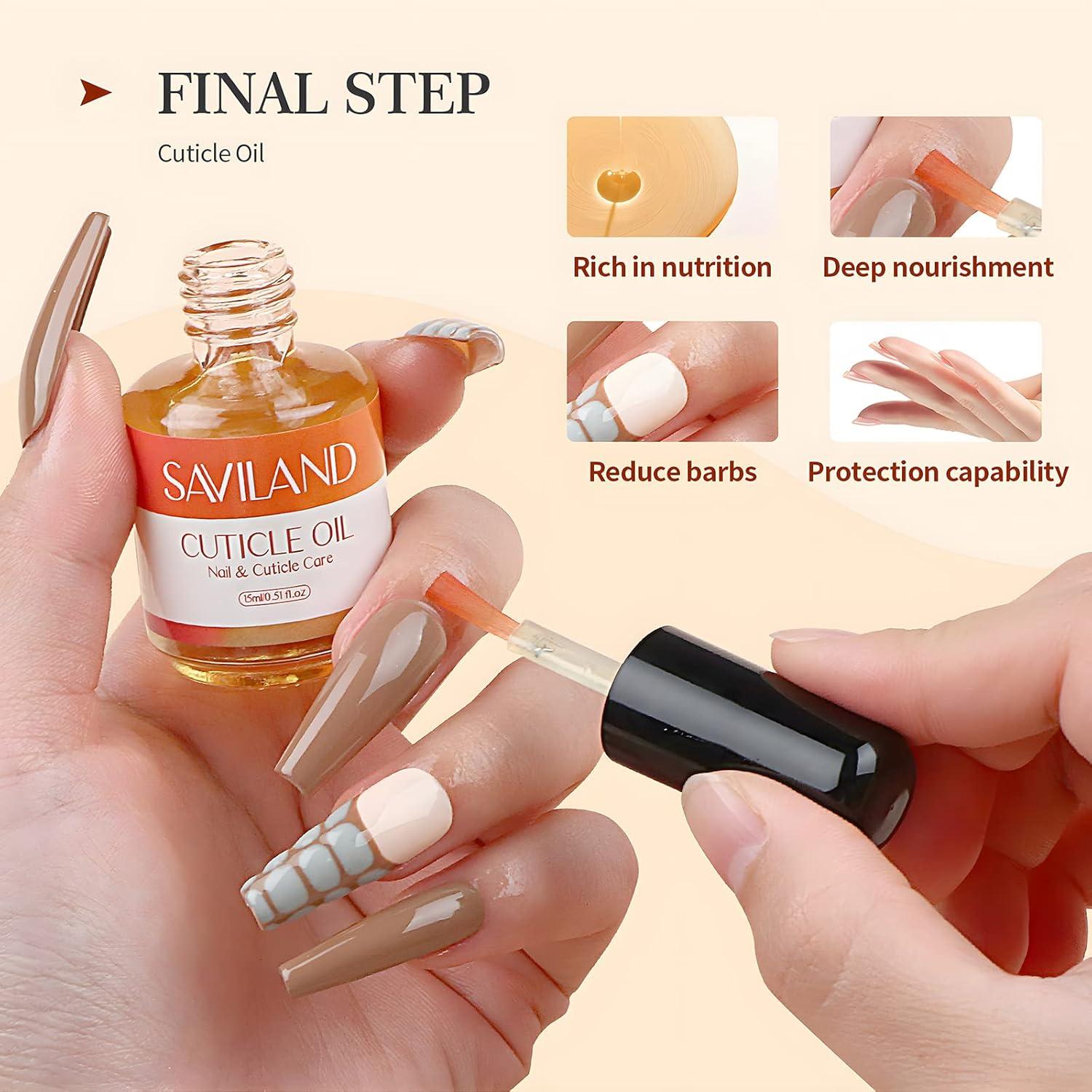 FINAL STEP

Cuticle Oil

Rich in nutrition

Deep nourishment

Reduce barbs

Protection capability

SAVILAND

CUTICLE OIL

Nail & Cuticle Care

15ml/0.51 fl.oz