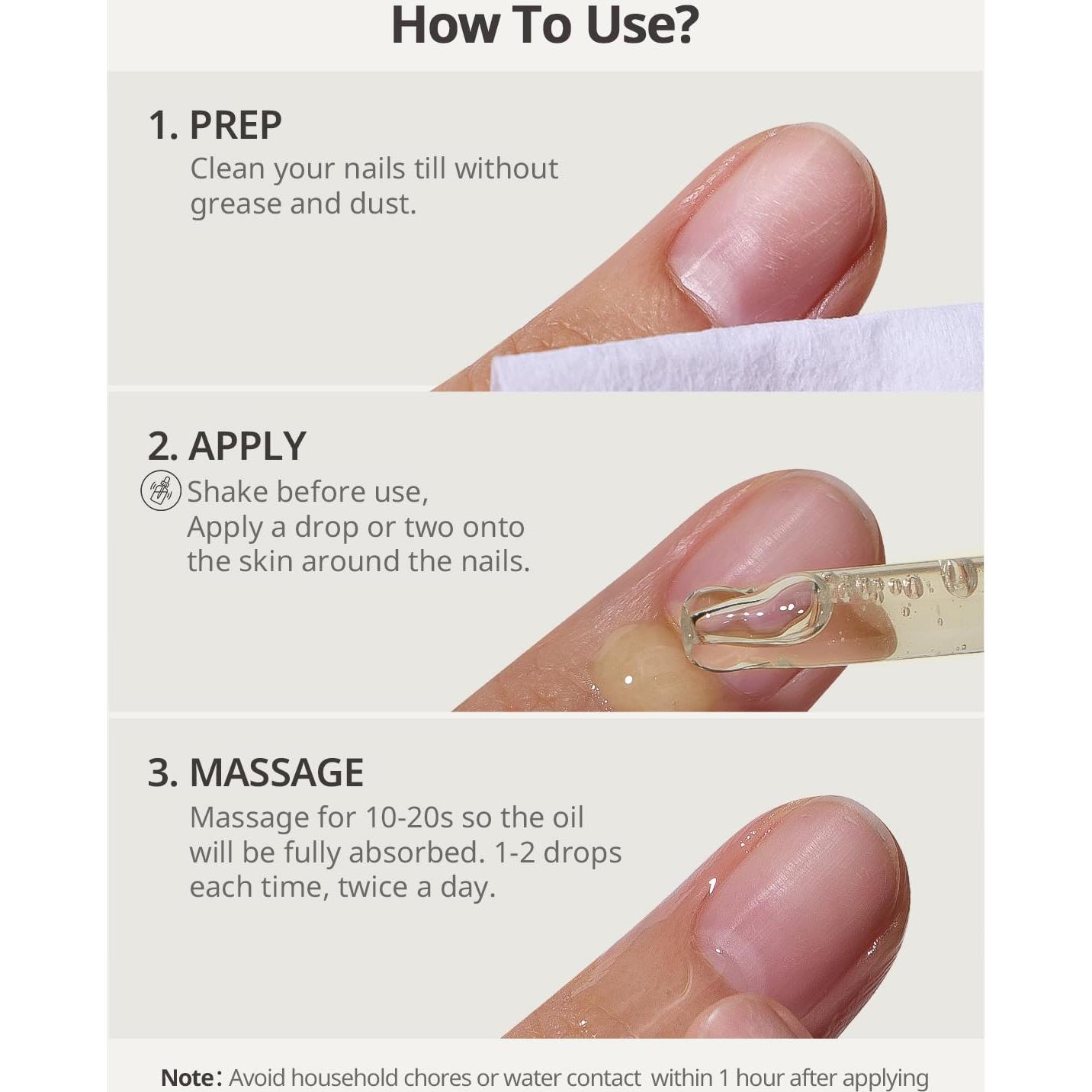 How To Use?

1. PREP
Clean your nails till without grease and dust.

2. APPLY
Shake before use,
Apply a drop or two onto the skin around the nails.

3. MASSAGE
Massage for 10-20s so the oil will be fully absorbed. 1-2 drops each time, twice a day.

Note: Avoid household chores or water contact within 1 hour after applying