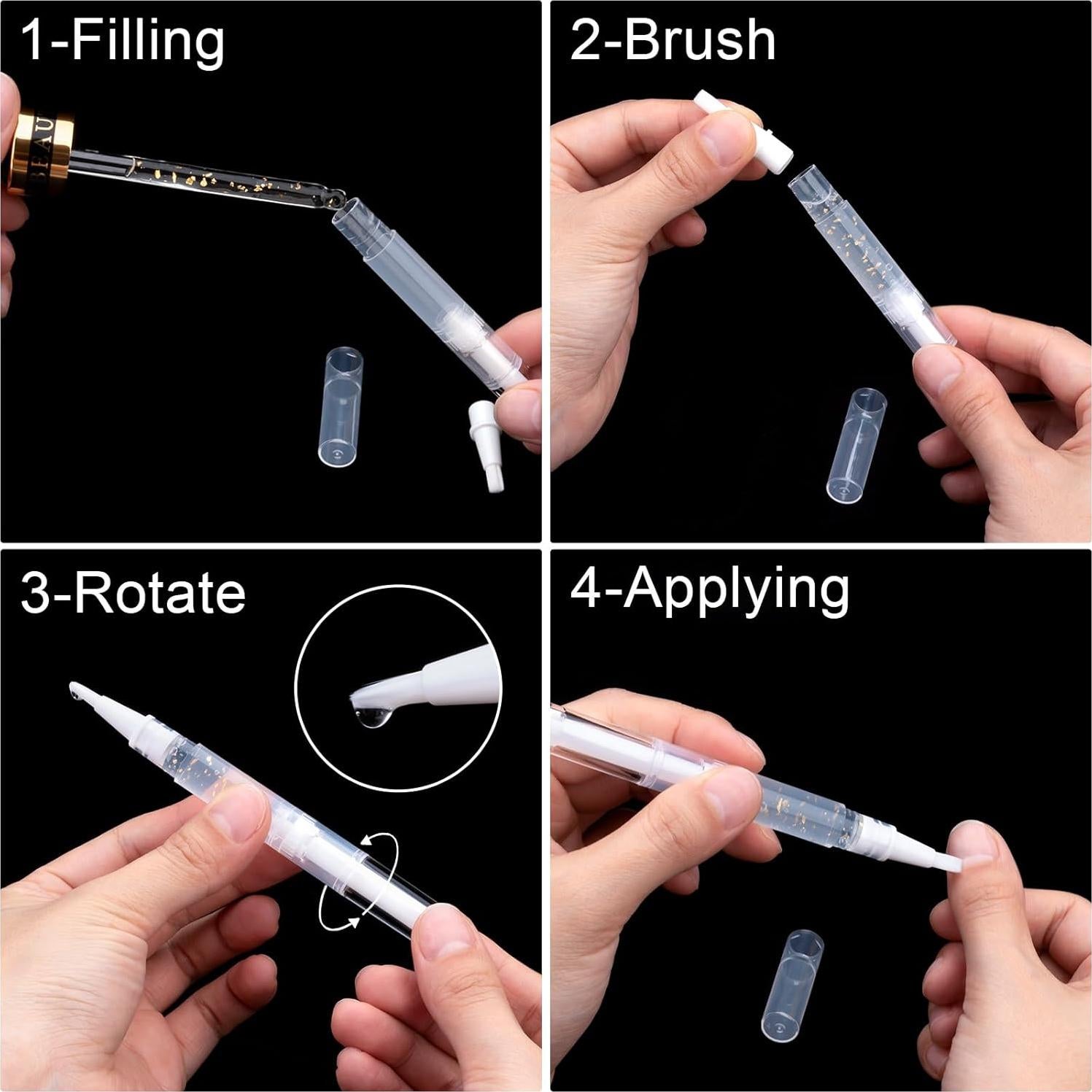 1-Filling

BEAU

2-Brush

3-Rotate

4-Applying