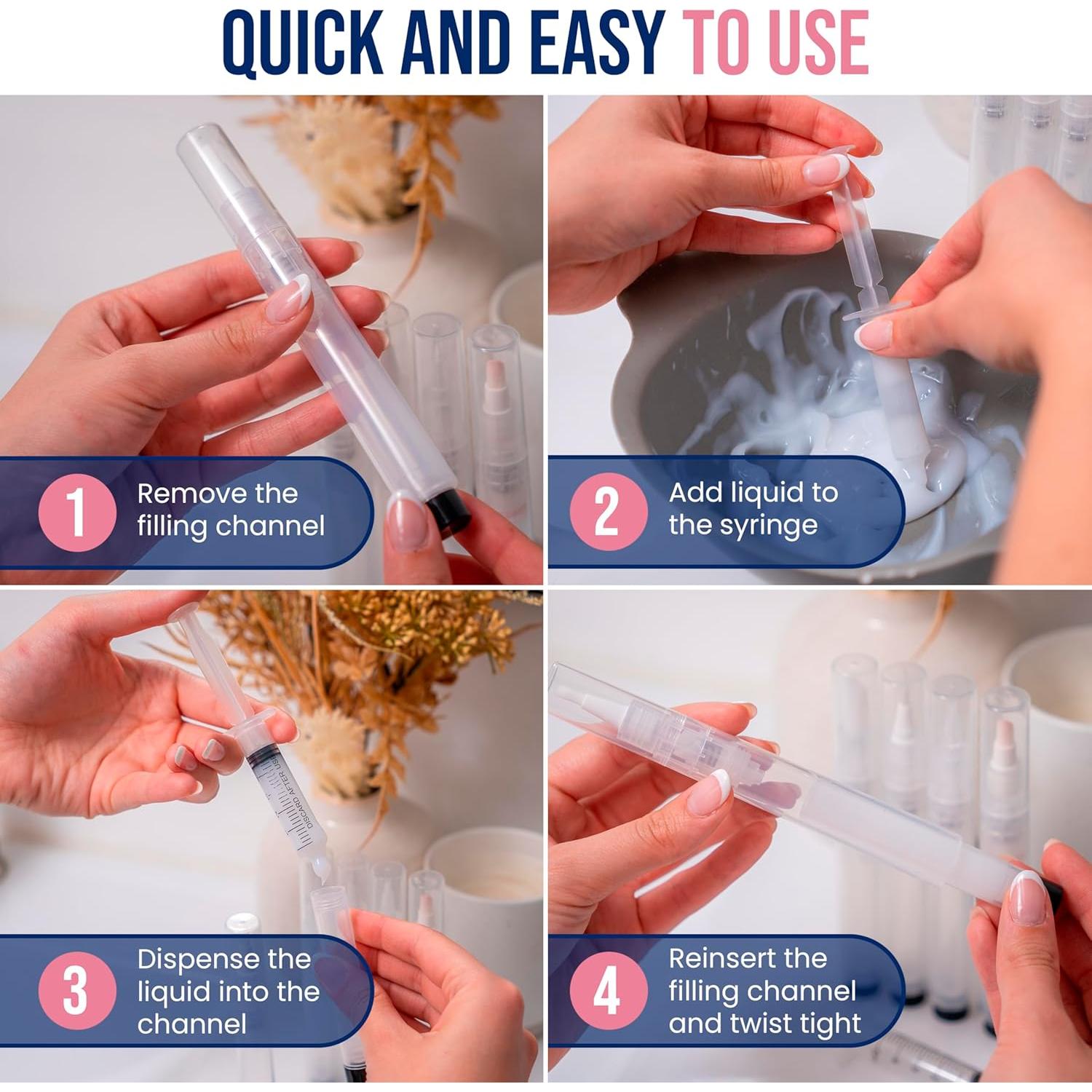 QUICK AND EASY TO USE

1 Remove the filling channel

2 Add liquid to the syringe

DISCARD AFTER USE

3 Dispense the liquid into the channel

4 Reinsert the filling channel and twist tight