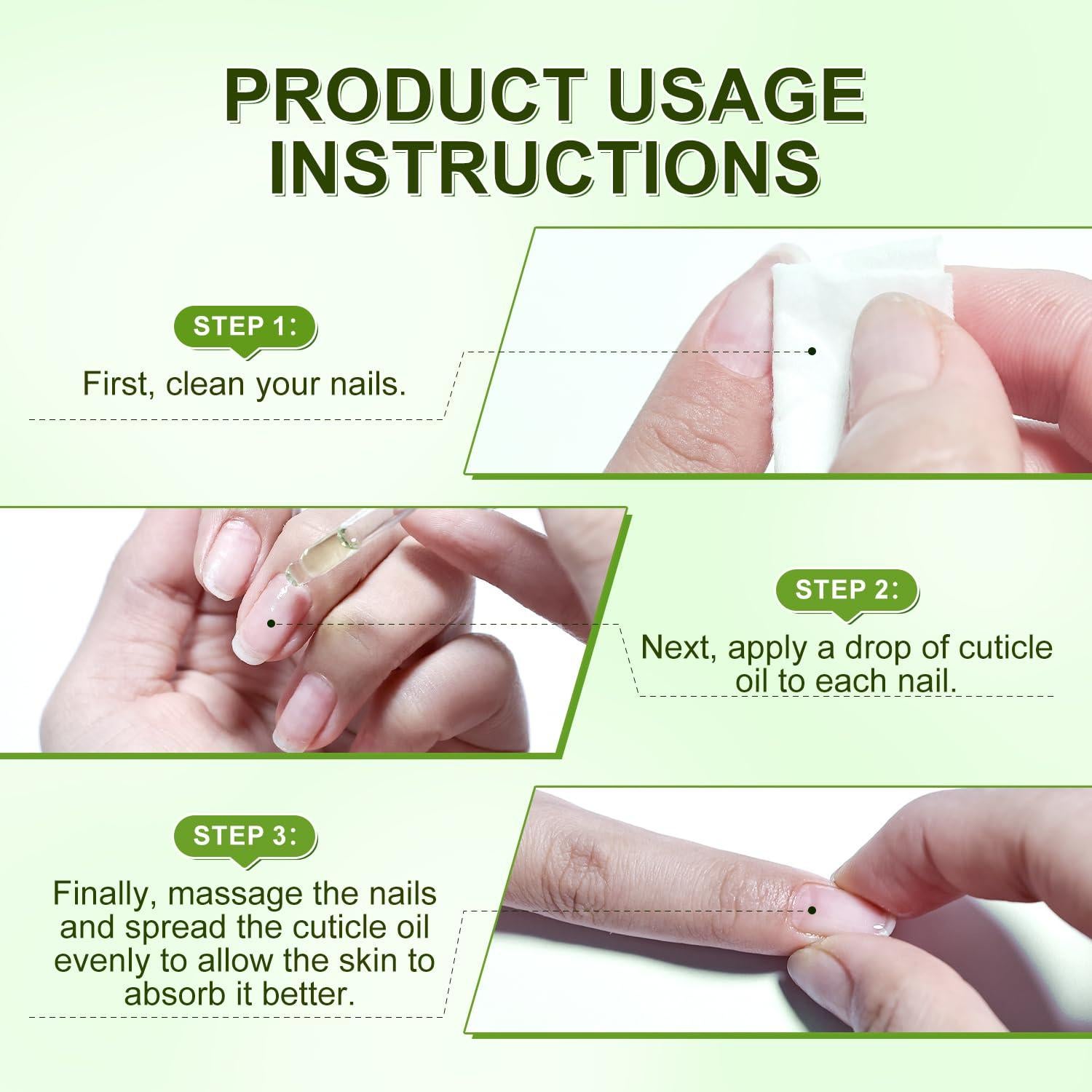 PRODUCT USAGE INSTRUCTIONS

STEP 1:

First, clean your nails.

STEP 2:

Next, apply a drop of cuticle oil to each nail.

STEP 3:

Finally, massage the nails and spread the cuticle oil evenly to allow the skin to absorb it better.