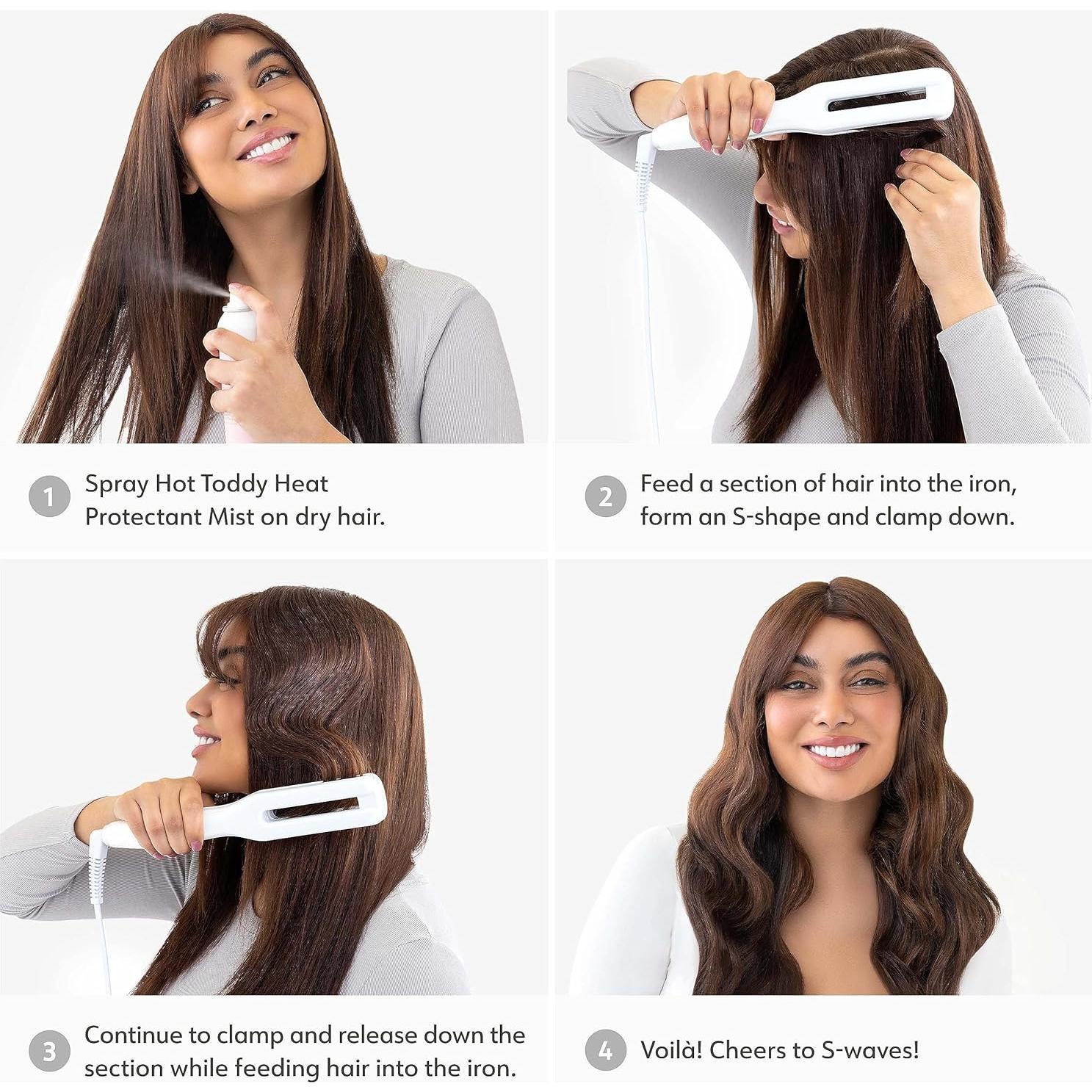 1 Spray Hot Toddy Heat Protectant Mist on dry hair.

2 Feed a section of hair into the iron, form an S-shape and clamp down.

3 Continue to clamp and release down the section while feeding hair into the iron.

4 Voilà! Cheers to S-waves!