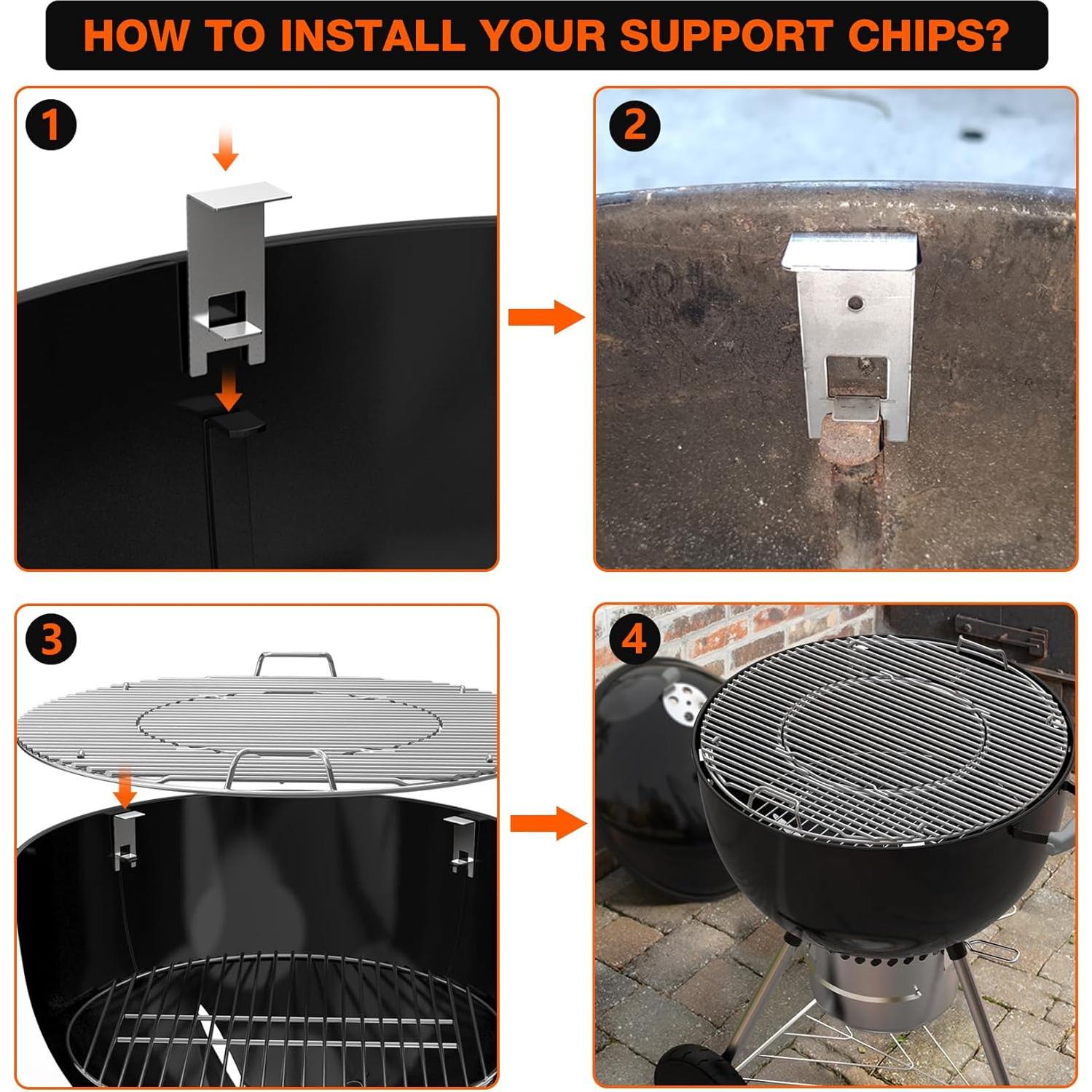 HOW TO INSTALL YOUR SUPPORT CHIPS?

1

2

3

4