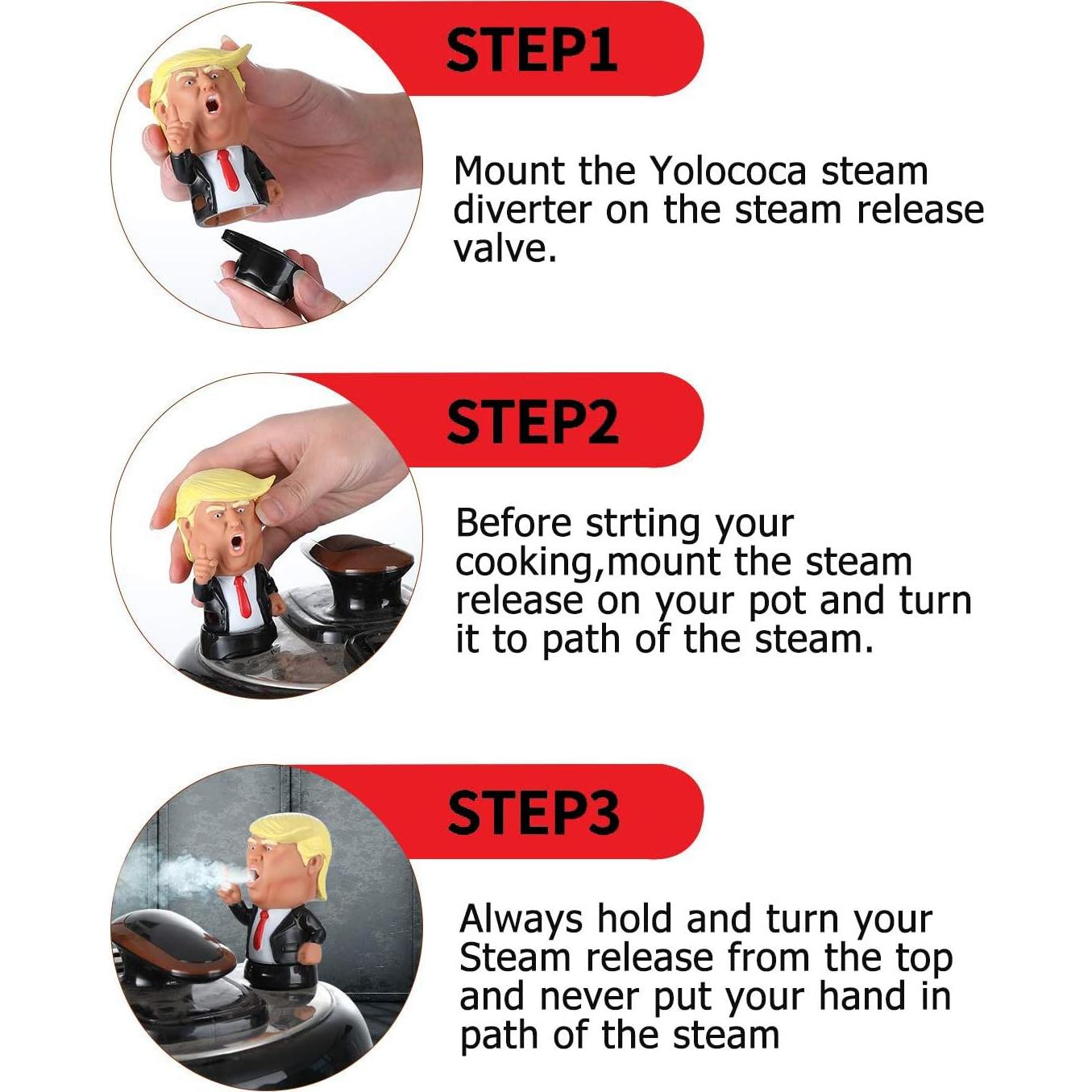 STEP1

Mount the Yolococa steam diverter on the steam release valve.

STEP2

Before strting your cooking,mount the steam release on your pot and turn it to path of the steam.

STEP3

Always hold and turn your Steam release from the top and never put your hand in path of the steam