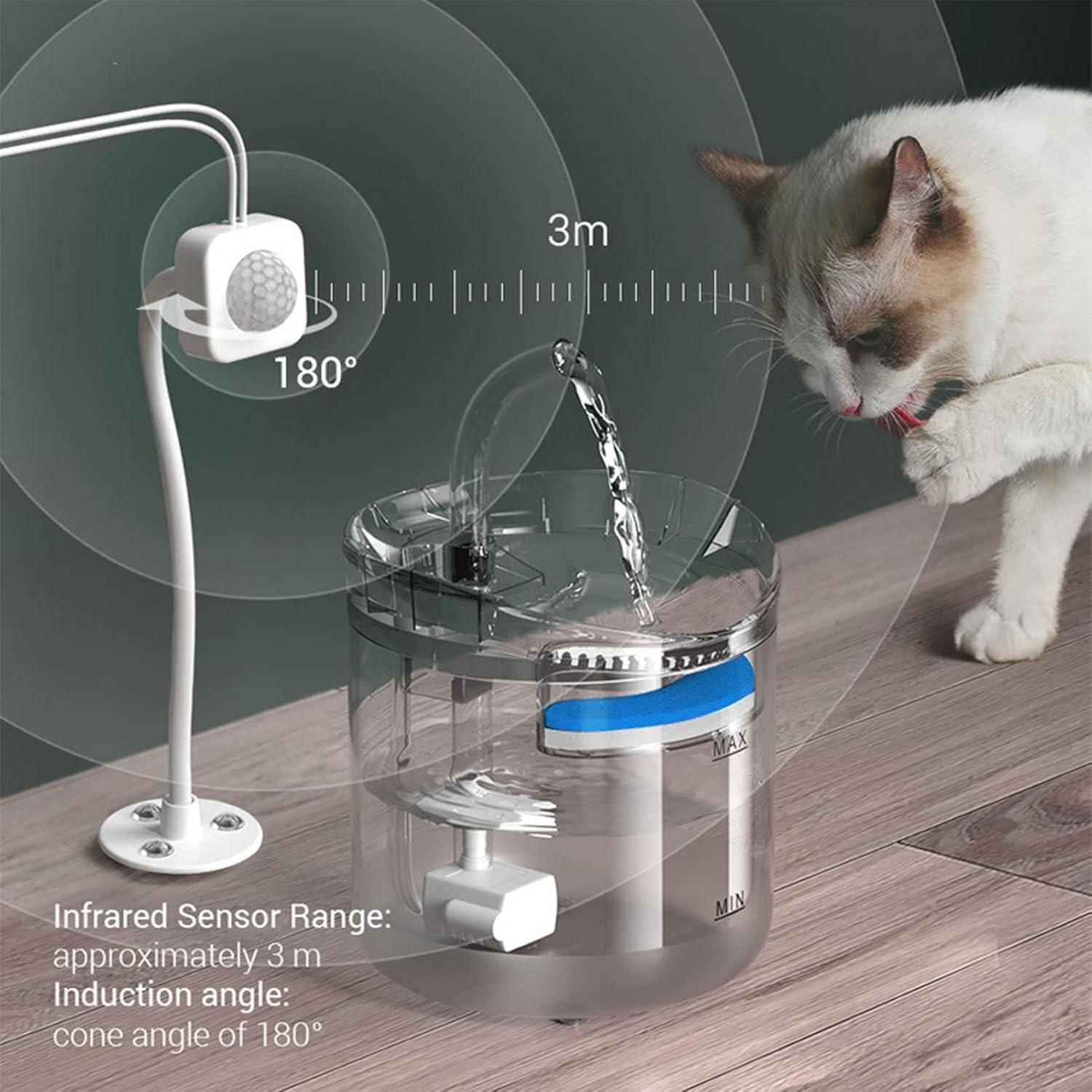 3m

180°

MAX

MIN

Infrared Sensor Range:
approximately 3 m
Induction angle:
cone angle of 180°