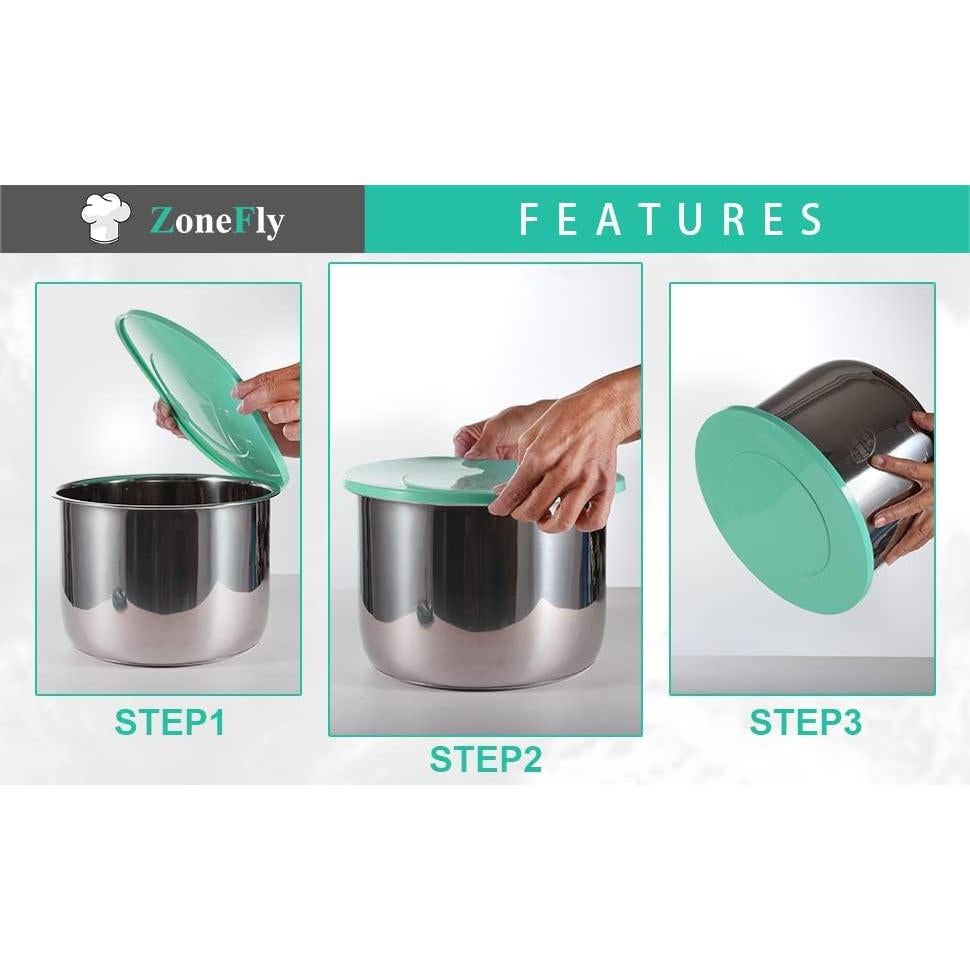 ZoneFly

FEATURES

STEP1

STEP2

STEP3