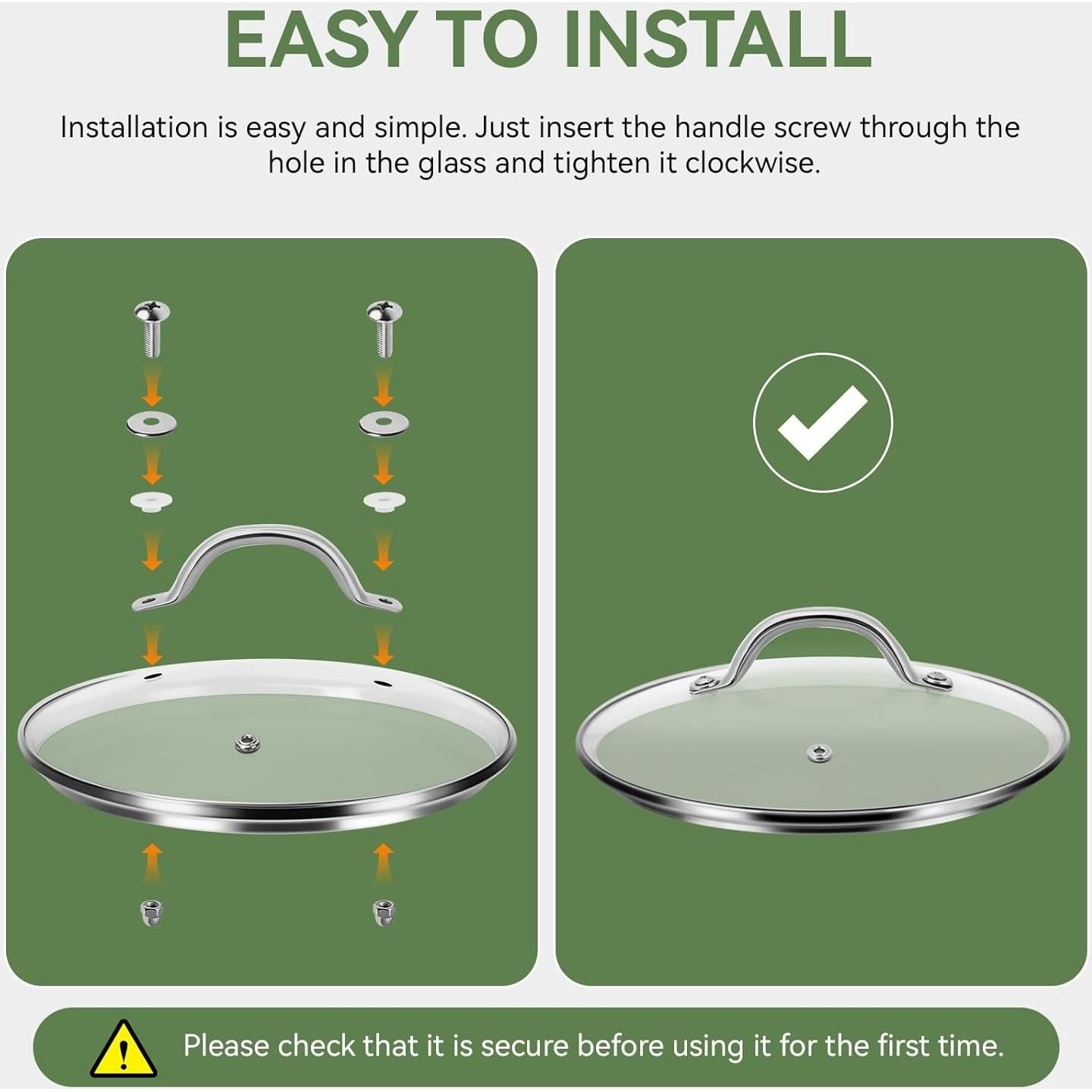 EASY TO INSTALL

Installation is easy and simple. Just insert the handle screw through the hole in the glass and tighten it clockwise.

Please check that it is secure before using it for the first time.