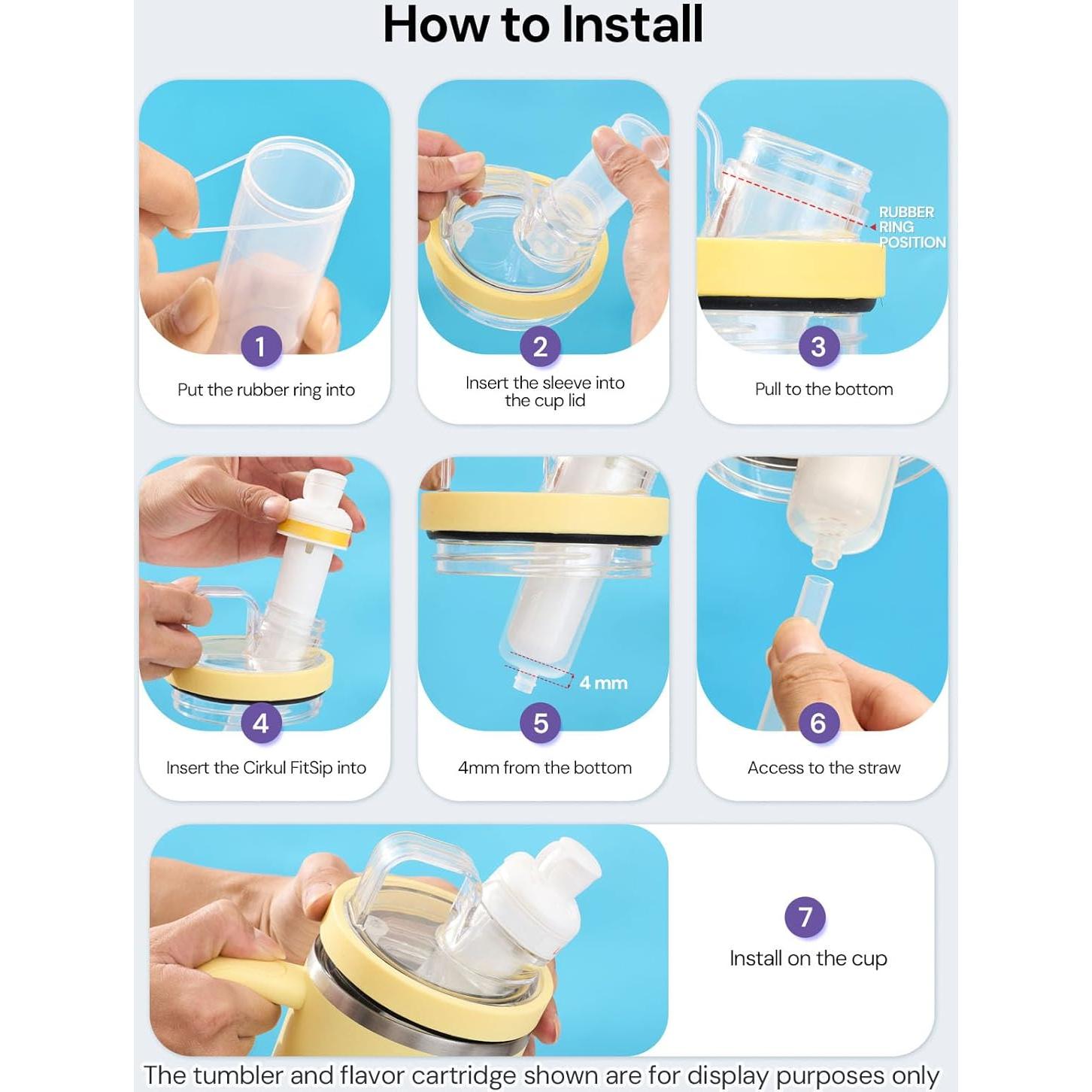 How to Install

1
Put the rubber ring into

2
Insert the sleeve into the cup lid

RUBBER RING POSITION
3
Pull to the bottom

4
Insert the Cirkul FitSip into

4 mm
5
4mm from the bottom

6
Access to the straw

7
Install on the cup

The tumbler and flavor cartridge shown are for display purposes only