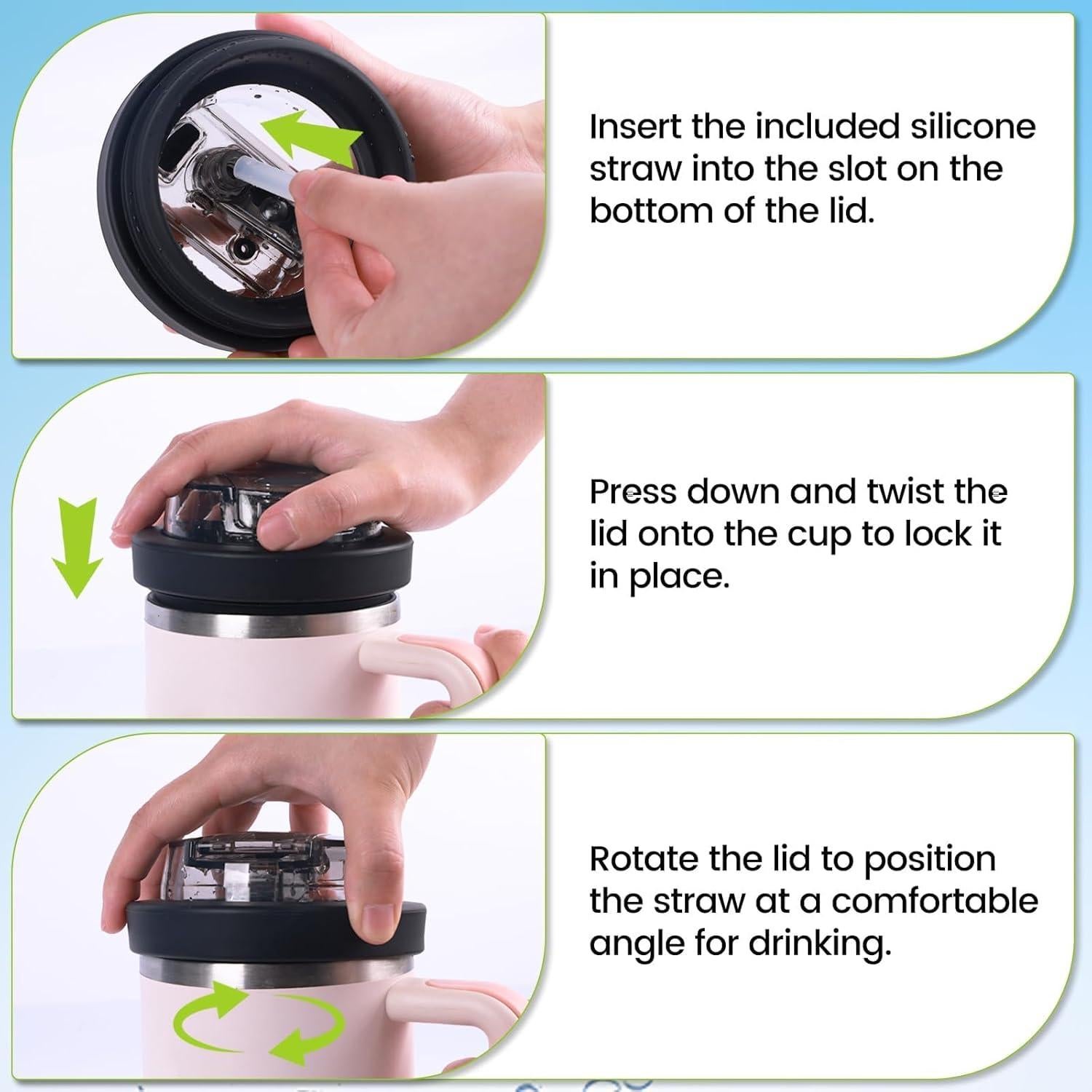 Insert the included silicone straw into the slot on the bottom of the lid.

Press down and twist the lid onto the cup to lock it in place.

Rotate the lid to position the straw at a comfortable angle for drinking.