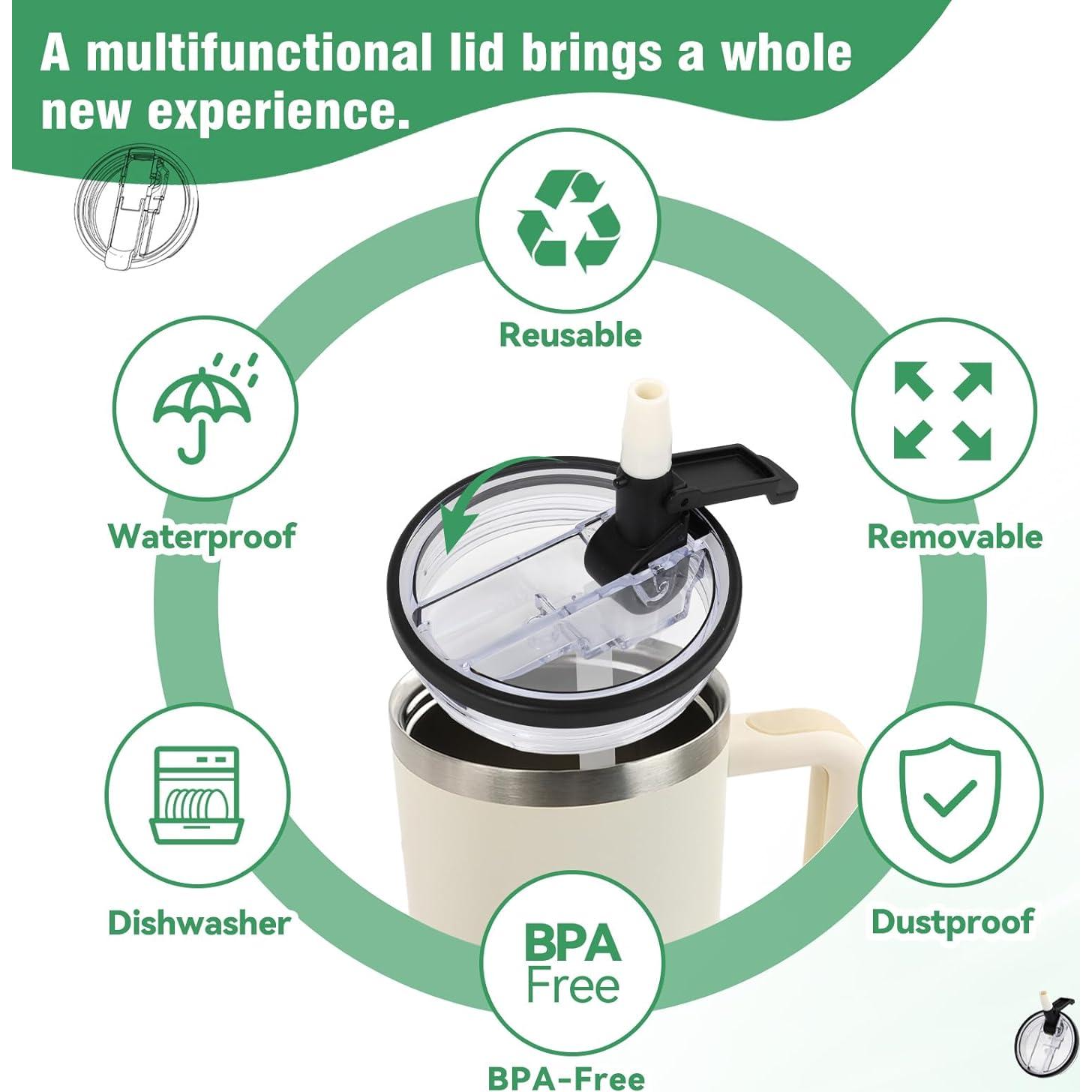 A multifunctional lid brings a whole new experience.

Reusable

Waterproof

Removable

Dishwasher

Dustproof

BPA Free

BPA-Free