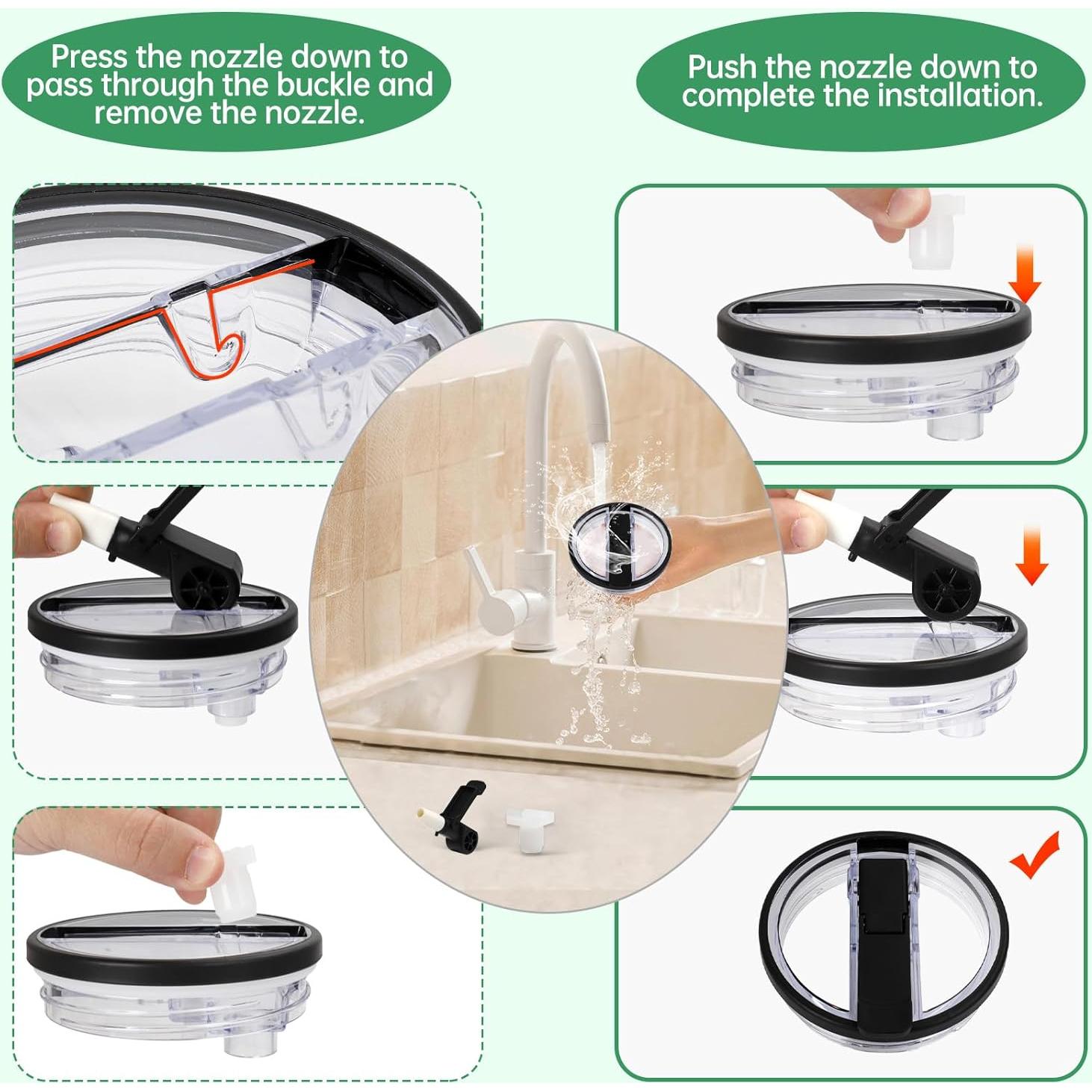 Press the nozzle down to pass through the buckle and remove the nozzle.

Push the nozzle down to complete the installation.