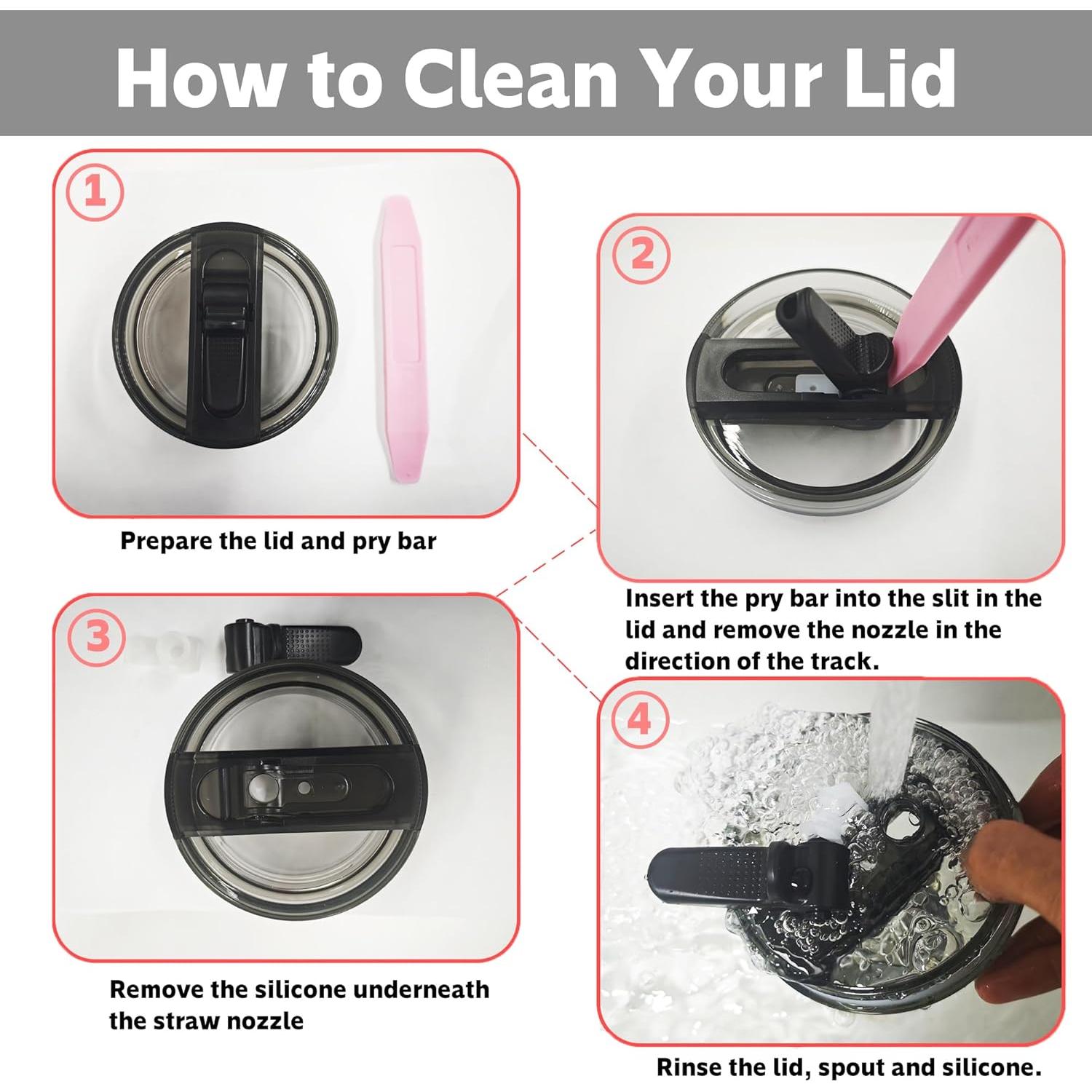 How to Clean Your Lid

1

Prepare the lid and pry bar

2

Insert the pry bar into the slit in the lid and remove the nozzle in the direction of the track.

3

Remove the silicone underneath the straw nozzle

4

Rinse the lid, spout and silicone.