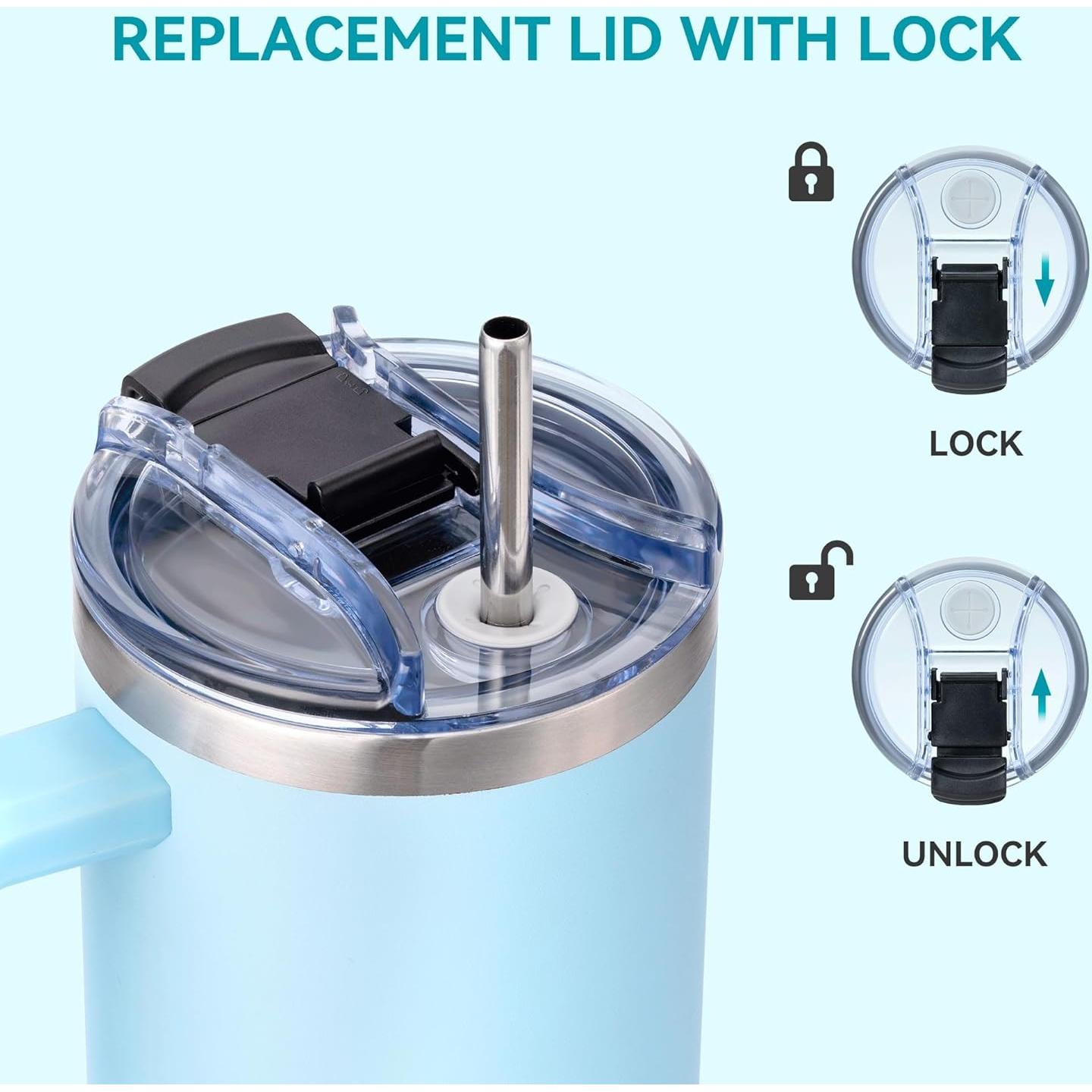 REPLACEMENT LID WITH LOCK

LOCK

UNLOCK