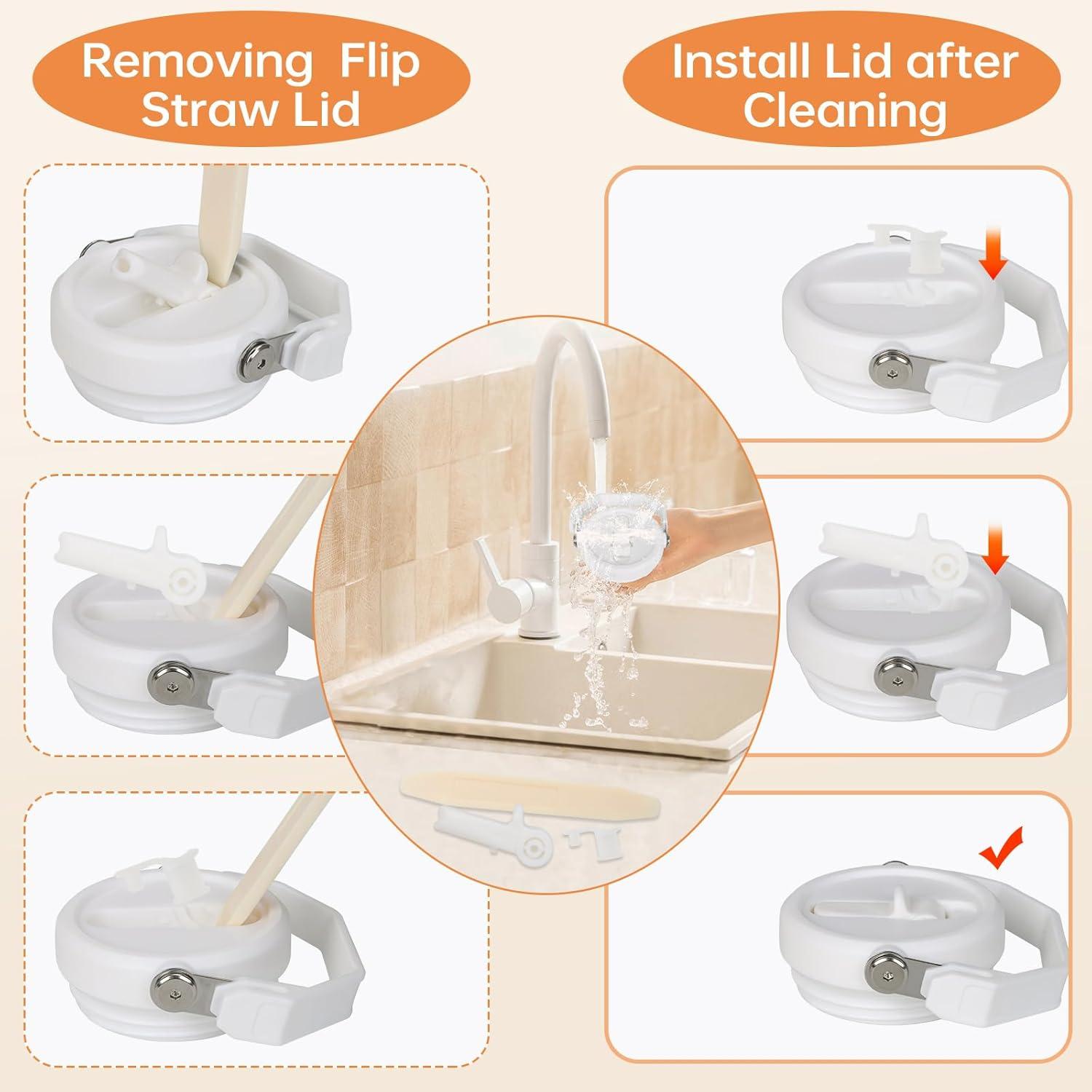 Removing Flip Straw Lid

Install Lid after Cleaning