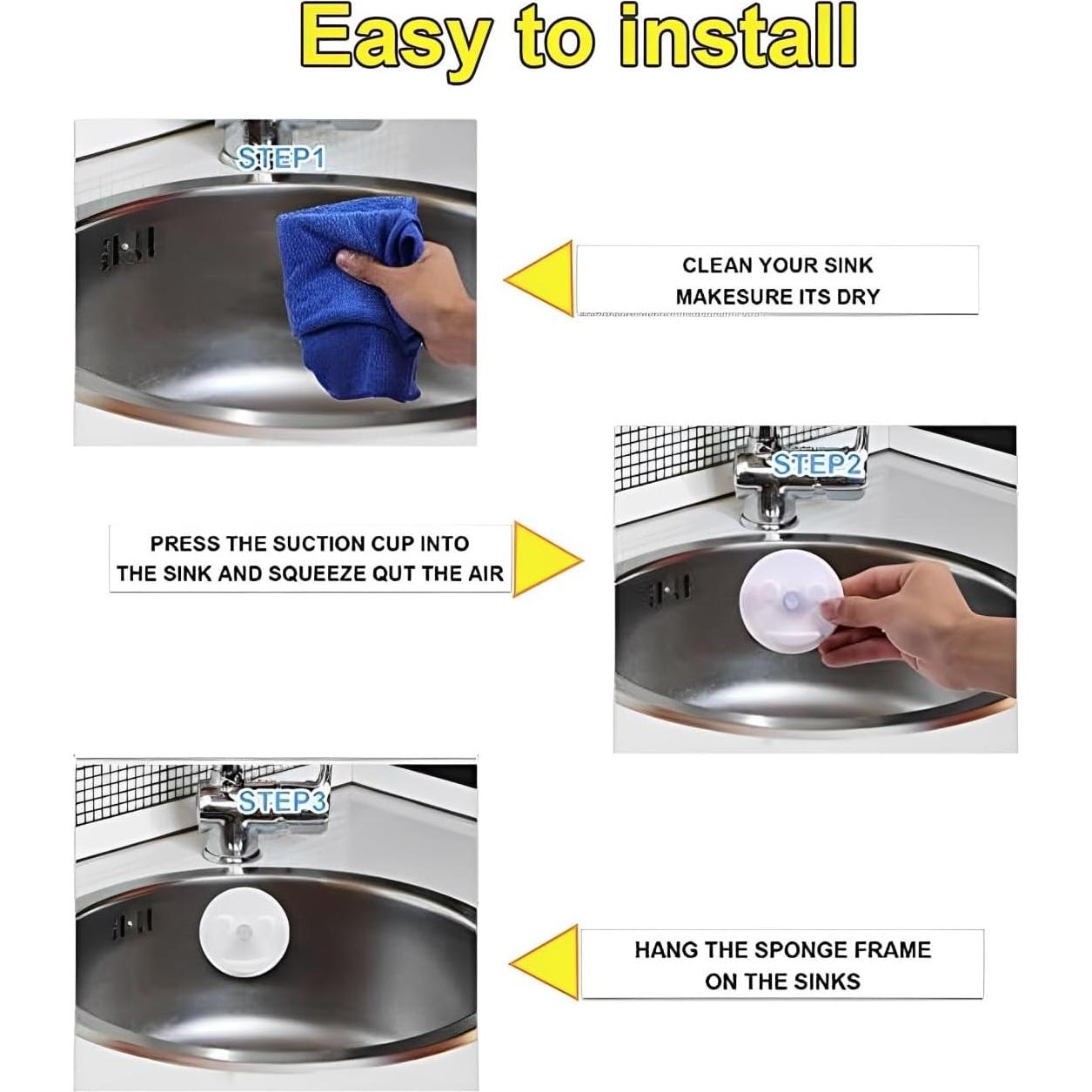 Easy to install

STEP1

CLEAN YOUR SINK
MAKESURE ITS DRY

STEP2

PRESS THE SUCTION CUP INTO
THE SINK AND SQUEEZE QUT THE AIR

STEP3

HANG THE SPONGE FRAME
ON THE SINKS