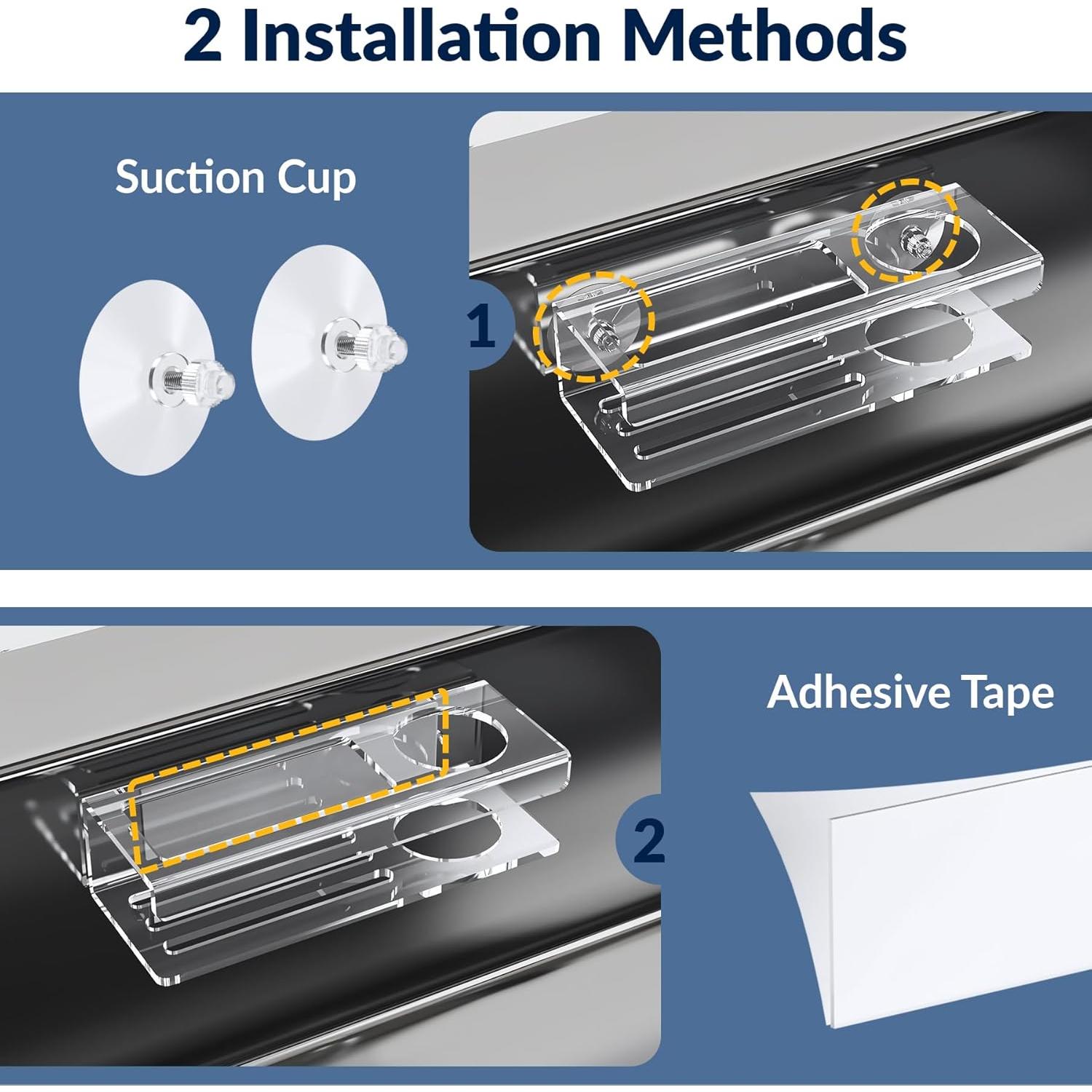 2 Installation Methods

Suction Cup

1

2

Adhesive Tape